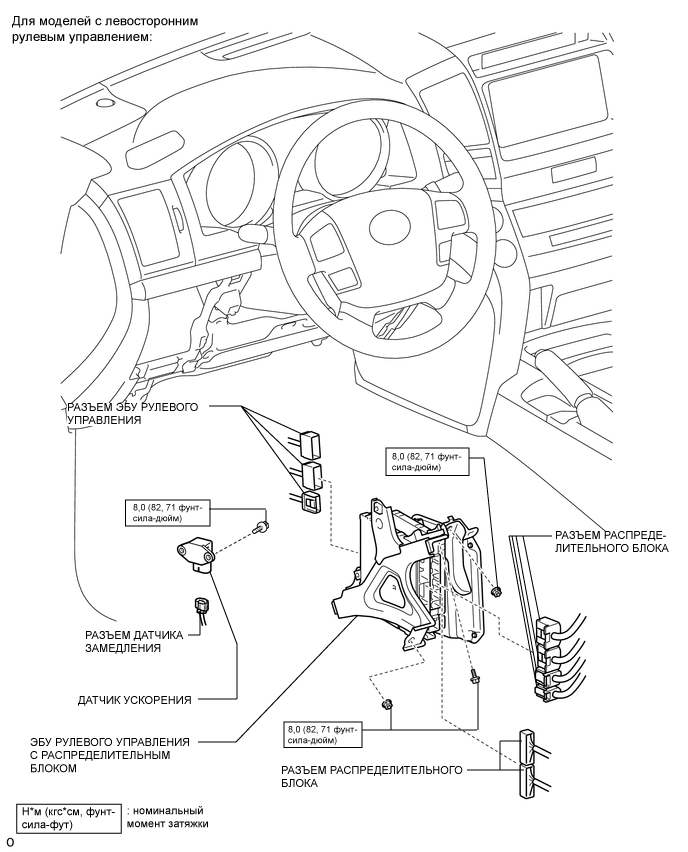 Для моделей с левосторонним рулевым управлением:

РАЗЪЕМ ЭБУ РУЛЕВОГО УПРАВЛЕНИЯ

8,0 (82, 71 фунт-сила-дюйм)

8,0 (82, 71 фунт-сила-дюйм)

РАЗЪЕМ РАСПРЕДЕЛИТЕЛЬНОГО БЛОКА

РАЗЪЕМ ДАТЧИКА ЗАМЕДЛЕНИЯ

ДАТЧИК УСКОРЕНИЯ

ЭБУ РУЛЕВОГО УПРАВЛЕНИЯ С РАСПРЕДЕЛИТЕЛЬНЫМ БЛОКОМ

8,0 (82, 71 фунт-сила-дюйм)

РАЗЪЕМ РАСПРЕДЕЛИТЕЛЬНОГО БЛОКА

Н*м (кгс*см, фунт-сила-фут) : номинальный момент затяжки

O