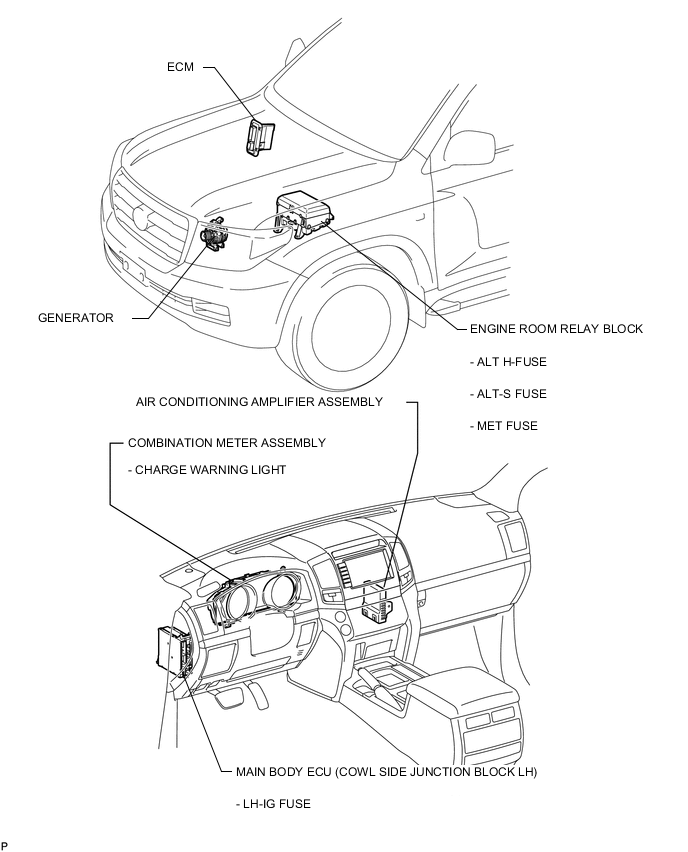 ECM

GENERATOR

ENGINE ROOM RELAY BLOCK

- ALT H-FUSE

- ALT-S FUSE

- MET FUSE

AIR CONDITIONING AMPLIFIER ASSEMBLY

COMBINATION METER ASSEMBLY

- CHARGE WARNING LIGHT

MAIN BODY ECU (COWL SIDE JUNCTION BLOCK LH)

- LH-IG FUSE

P