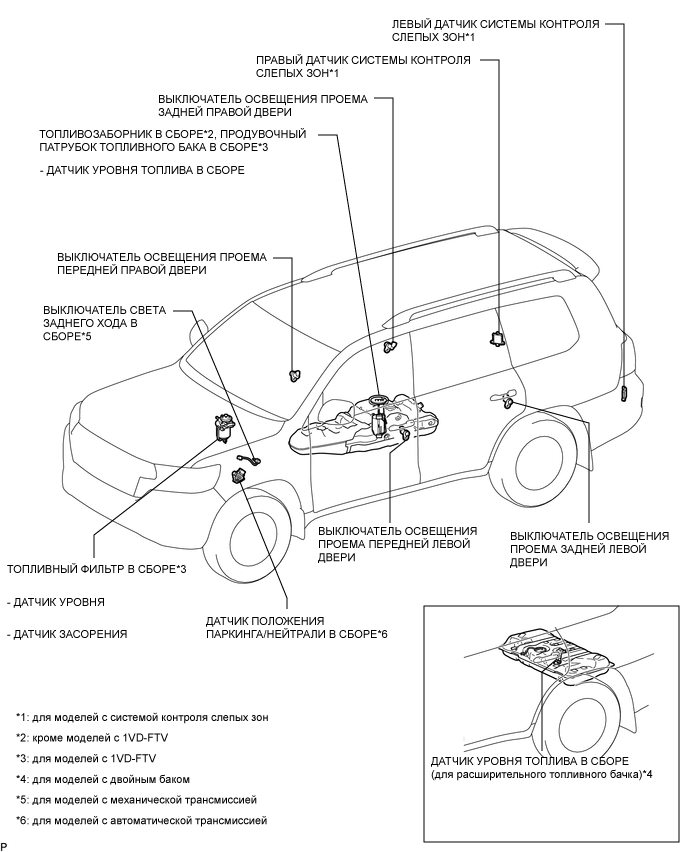 ЛЕВЫЙ ДАТЧИК СИСТЕМЫ КОНТРОЛЯ СЛЕПЫХ ЗОН*1

ПРАВЫЙ ДАТЧИК СИСТЕМЫ КОНТРОЛЯ СЛЕПЫХ ЗОН*1

ВЫКЛЮЧАТЕЛЬ ОСВЕЩЕНИЯ ПРОЕМА ЗАДНЕЙ ПРАВОЙ ДВЕРИ

ТОПЛИВОЗАБОРНИК В СБОРЕ*2, ПРОДУВОЧНЫЙ ПАТРУБОК ТОПЛИВНОГО БАКА В СБОРЕ*3

- ДАТЧИК УРОВНЯ ТОПЛИВА В СБОРЕ

ВЫКЛЮЧАТЕЛЬ ОСВЕЩЕНИЯ ПРОЕМА ПЕРЕДНЕЙ ПРАВОЙ ДВЕРИ

ВЫКЛЮЧАТЕЛЬ СВЕТА ЗАДНЕГО ХОДА В СБОРЕ*5

ВЫКЛЮЧАТЕЛЬ ОСВЕЩЕНИЯ ПРОЕМА ПЕРЕДНЕЙ ЛЕВОЙ ДВЕРИ

ВЫКЛЮЧАТЕЛЬ ОСВЕЩЕНИЯ ПРОЕМА ЗАДНЕЙ ЛЕВОЙ ДВЕРИ

ТОПЛИВНЫЙ ФИЛЬТР В СБОРЕ*3

- ДАТЧИК УРОВНЯ

- ДАТЧИК ЗАСОРЕНИЯ

ДАТЧИК ПОЛОЖЕНИЯ ПАРКИНГА/НЕЙТРАЛИ В СБОРЕ*6

ДАТЧИК УРОВНЯ ТОПЛИВА В СБОРЕ (для расширительного топливного бачка)*4

*1: для моделей с системой контроля слепых зон

*2: кроме моделей с 1VD-FTV

*3: для моделей с 1VD-FTV

*4: для моделей с двойным баком

*5: для моделей с механической трансмиссией

*6: для моделей с автоматической трансмиссией

P