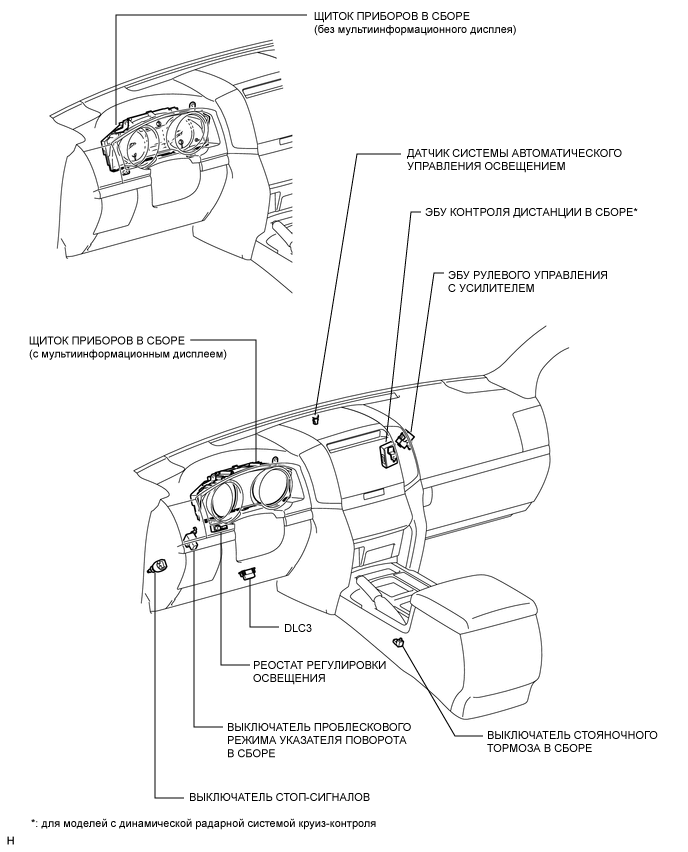 ЩИТОК ПРИБОРОВ В СБОРЕ
(без мультиинформационного дисплея)

ДАТЧИК СИСТЕМЫ АВТОМАТИЧЕСКОГО УПРАВЛЕНИЯ ОСВЕЩЕНИЕМ

ЭБУ КОНТРОЛЯ ДИСТАНЦИИ В СБОРЕ*

ЭБУ РУЛЕВОГО УПРАВЛЕНИЯ С УСИЛИТЕЛЕМ

ЩИТОК ПРИБОРОВ В СБОРЕ
(с мультиинформационным дисплеем)

DLC3

РЕОСТАТ РЕГУЛИРОВКИ ОСВЕЩЕНИЯ

ВЫКЛЮЧАТЕЛЬ ПРОБЛЕСКОВОГО РЕЖИМА УКАЗАТЕЛЯ ПОВОРОТА В СБОРЕ

ВЫКЛЮЧАТЕЛЬ СТОЯНОЧНОГО ТОРМОЗА В СБОРЕ

ВЫКЛЮЧАТЕЛЬ СТОП-СИГНАЛОВ

*: для моделей с динамической радарной системой круиз-контроля

H