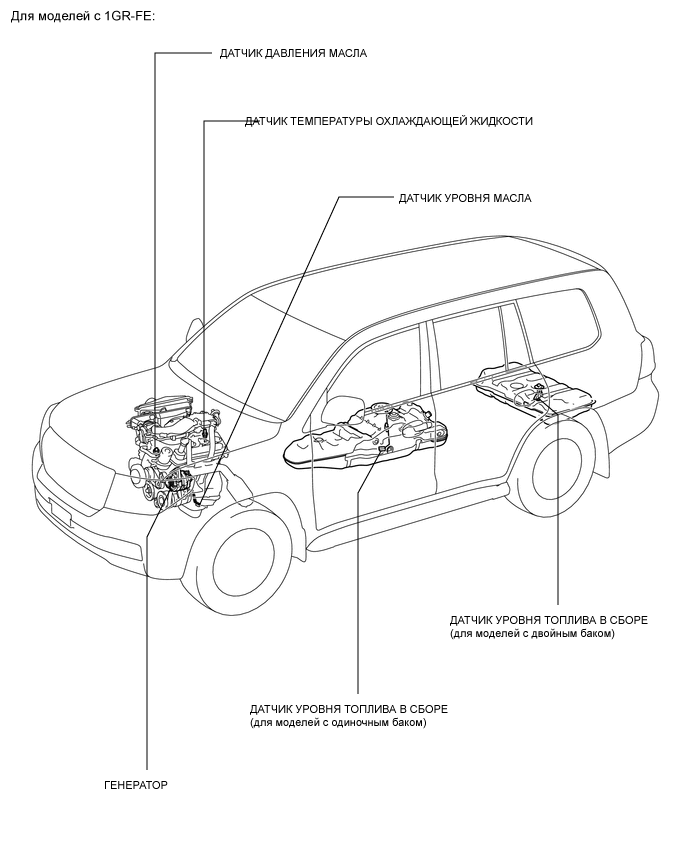 Для моделей с 1GR-FE:

ДАТЧИК ДАВЛЕНИЯ МАСЛА

ДАТЧИК ТЕМПЕРАТУРЫ ОХЛАЖДАЮЩЕЙ ЖИДКОСТИ

ДАТЧИК УРОВНЯ МАСЛА

ДАТЧИК УРОВНЯ ТОПЛИВА В СБОРЕ
(для моделей с двойным баком)

ДАТЧИК УРОВНЯ ТОПЛИВА В СБОРЕ
(для моделей с одиночным баком)

ГЕНЕРАТОР