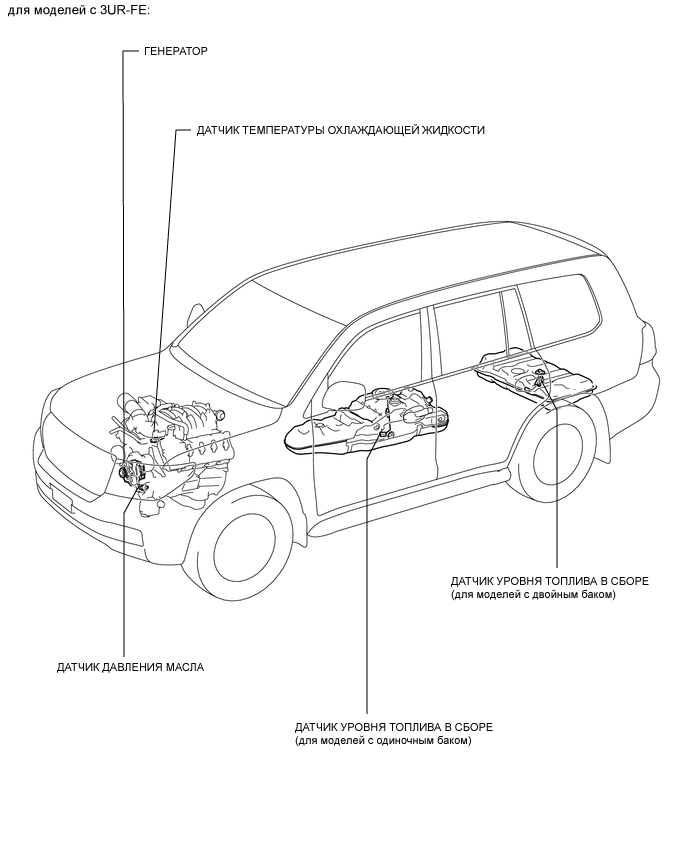 для моделей с 3UR-FE:

ГЕНЕРАТОР

ДАТЧИК ТЕМПЕРАТУРЫ ОХЛАЖДАЮЩЕЙ ЖИДКОСТИ

ДАТЧИК УРОВНЯ ТОПЛИВА В СБОРЕ
(для моделей с двойным баком)

ДАТЧИК ДАВЛЕНИЯ МАСЛА

ДАТЧИК УРОВНЯ ТОПЛИВА В СБОРЕ
(для моделей с одиночным баком)