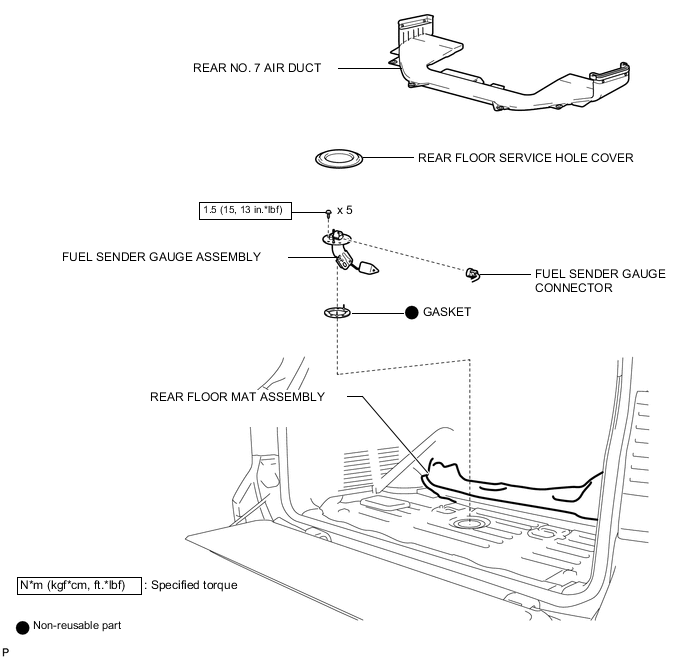 REAR NO. 7 AIR DUCT

REAR FLOOR SERVICE HOLE COVER

1.5 (15, 13 in.*lbf)

x 5

FUEL SENDER GAUGE ASSEMBLY

FUEL SENDER GAUGE CONNECTOR

GASKET

REAR FLOOR MAT ASSEMBLY

N*m (kgf*cm, ft.*lbf) : Specified torque

Non-reusable part

P