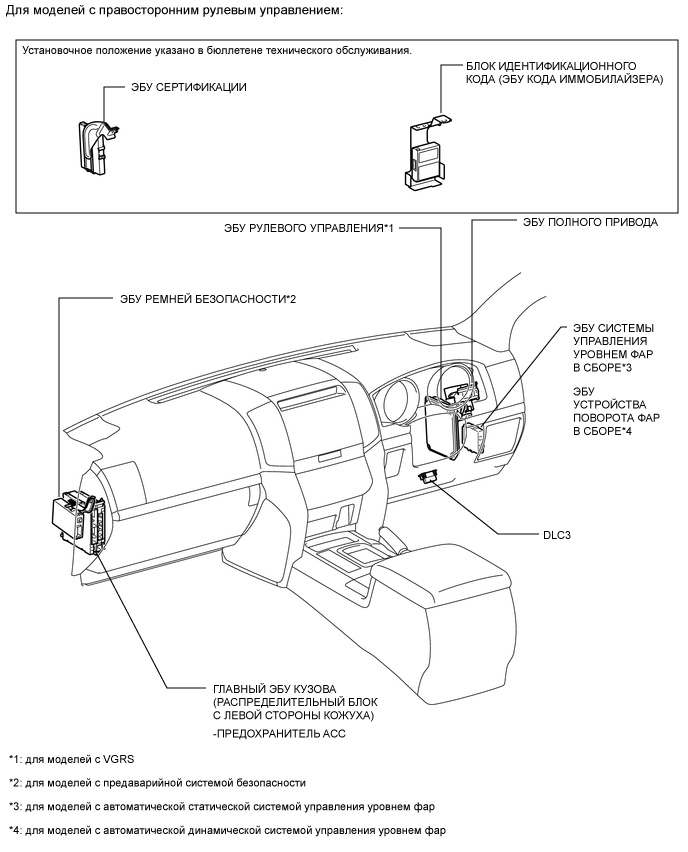 Для моделей с правосторонним рулевым управлением:

Установочное положение указано в бюллетене технического обслуживания.

ЭБУ СЕРТИФИКАЦИИ

БЛОК ИДЕНТИФИКАЦИОННОГО КОДА (ЭБУ КОДА ИММОБИЛАЙЗЕРА)

ЭБУ РУЛЕВОГО УПРАВЛЕНИЯ*1

ЭБУ ПОЛНОГО ПРИВОДА

ЭБУ РЕМНЕЙ БЕЗОПАСНОСТИ*2

ЭБУ СИСТЕМЫ УПРАВЛЕНИЯ УРОВНЕМ ФАР В СБОРЕ*3

ЭБУ УСТРОЙСТВА ПОВОРОТА ФАР В СБОРЕ*4

DLC3

ГЛАВНЫЙ ЭБУ КУЗОВА (РАСПРЕДЕЛИТЕЛЬНЫЙ БЛОК С ЛЕВОЙ СТОРОНЫ КОЖУХА)

-ПРЕДОХРАНИТЕЛЬ ACC

*1: для моделей с VGRS

*2: для моделей с предаварийной системой безопасности

*3: для моделей с автоматической статической системой управления уровнем фар

*4: для моделей с автоматической динамической системой управления уровнем фар