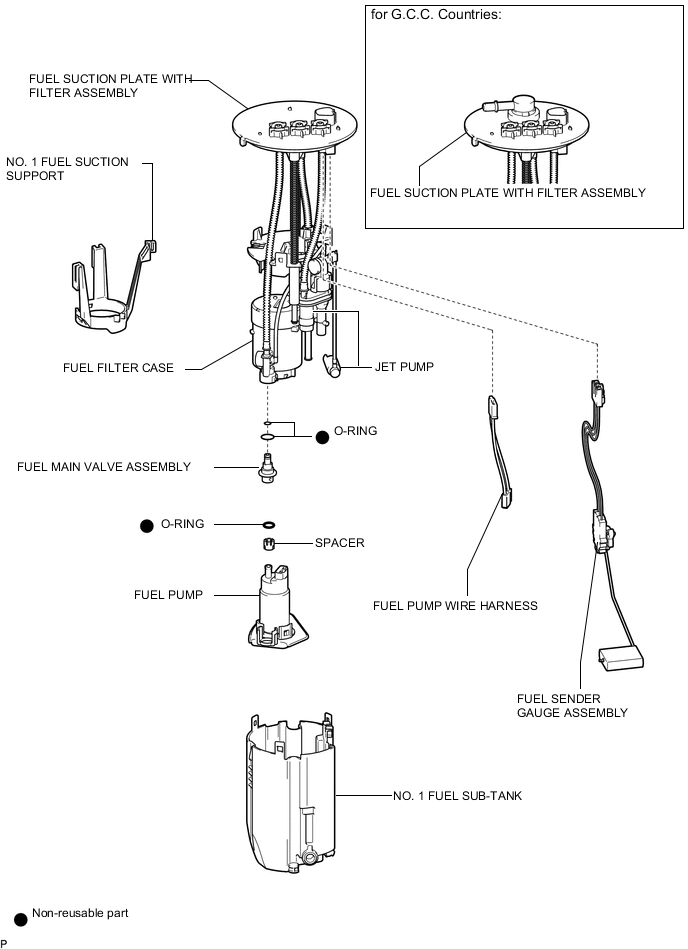 for G.C.C. Countries:

FUEL SUCTION PLATE WITH FILTER ASSEMBLY

FUEL SUCTION PLATE WITH FILTER ASSEMBLY

NO. 1 FUEL SUCTION SUPPORT

FUEL FILTER CASE

JET PUMP

O-RING

FUEL MAIN VALVE ASSEMBLY

O-RING

SPACER

FUEL PUMP

FUEL PUMP WIRE HARNESS

FUEL SENDER GAUGE ASSEMBLY

NO. 1 FUEL SUB-TANK

Non-reusable part

P