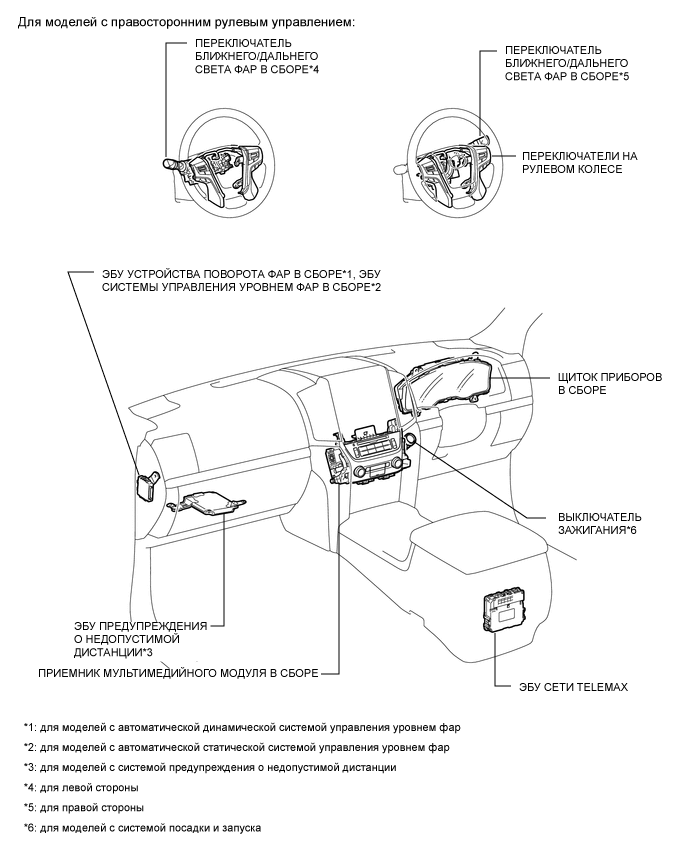 Для моделей с правосторонним рулевым управлением:

ПЕРЕКЛЮЧАТЕЛЬ БЛИЖНЕГО/ДАЛЬНЕГО СВЕТА ФАР В СБОРЕ*4

ПЕРЕКЛЮЧАТЕЛЬ БЛИЖНЕГО/ДАЛЬНЕГО СВЕТА ФАР В СБОРЕ*5

ПЕРЕКЛЮЧАТЕЛИ НА РУЛЕВОМ КОЛЕСЕ

ЭБУ УСТРОЙСТВА ПОВОРОТА ФАР В СБОРЕ*1, ЭБУ СИСТЕМЫ УПРАВЛЕНИЯ УРОВНЕМ ФАР В СБОРЕ*2

ЩИТОК ПРИБОРОВ В СБОРЕ

ВЫКЛЮЧАТЕЛЬ ЗАЖИГАНИЯ*6

ЭБУ ПРЕДУПРЕЖДЕНИЯ О НЕДОПУСТИМОЙ ДИСТАНЦИИ*3

ПРИЕМНИК МУЛЬТИМЕДИЙНОГО МОДУЛЯ В СБОРЕ

ЭБУ СЕТИ TELEMAX

*1: для моделей с автоматической динамической системой управления уровнем фар

*2: для моделей с автоматической статической системой управления уровнем фар

*3: для моделей с системой предупреждения о недопустимой дистанции

*4: для левой стороны

*5: для правой стороны

*6: для моделей с системой посадки и запуска