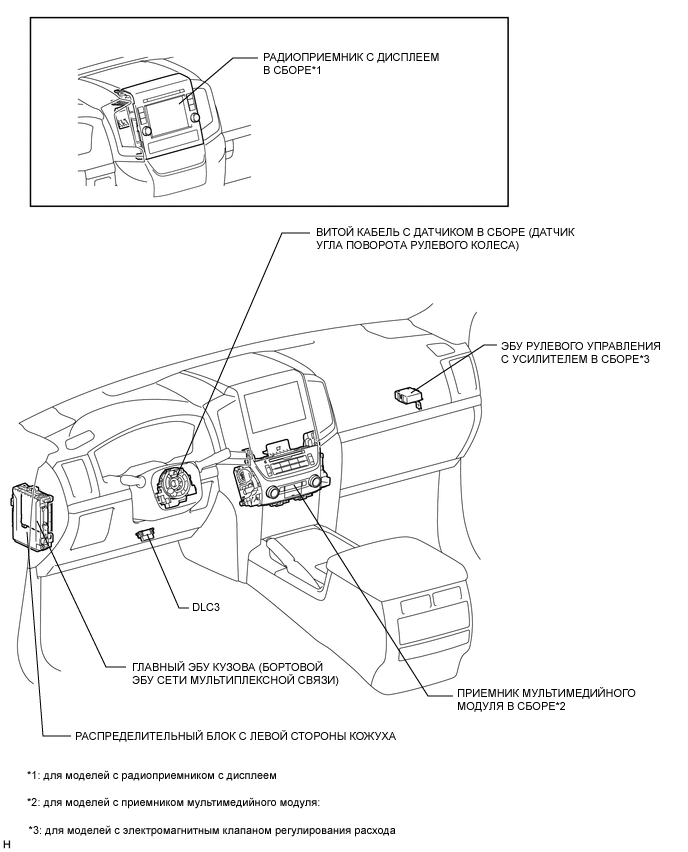 РАДИОПРИЕМНИК С ДИСПЛЕЕМ В СБОРЕ*1

ВИТОЙ КАБЕЛЬ С ДАТЧИКОМ В СБОРЕ (ДАТЧИК УГЛА ПОВОРОТА РУЛЕВОГО КОЛЕСА)

ЭБУ РУЛЕВОГО УПРАВЛЕНИЯ С УСИЛИТЕЛЕМ В СБОРЕ*3

DLC3

ГЛАВНЫЙ ЭБУ КУЗОВА (БОРТОВОЙ ЭБУ СЕТИ МУЛЬТИПЛЕКСНОЙ СВЯЗИ)

ПРИЕМНИК МУЛЬТИМЕДИЙНОГО МОДУЛЯ В СБОРЕ*2

РАСПРЕДЕЛИТЕЛЬНЫЙ БЛОК С ЛЕВОЙ СТОРОНЫ КОЖУХА

*1: для моделей с радиоприемником с дисплеем

*2: для моделей с приемником мультимедийного модуля:

*3: для моделей с электромагнитным клапаном регулирования расхода

H