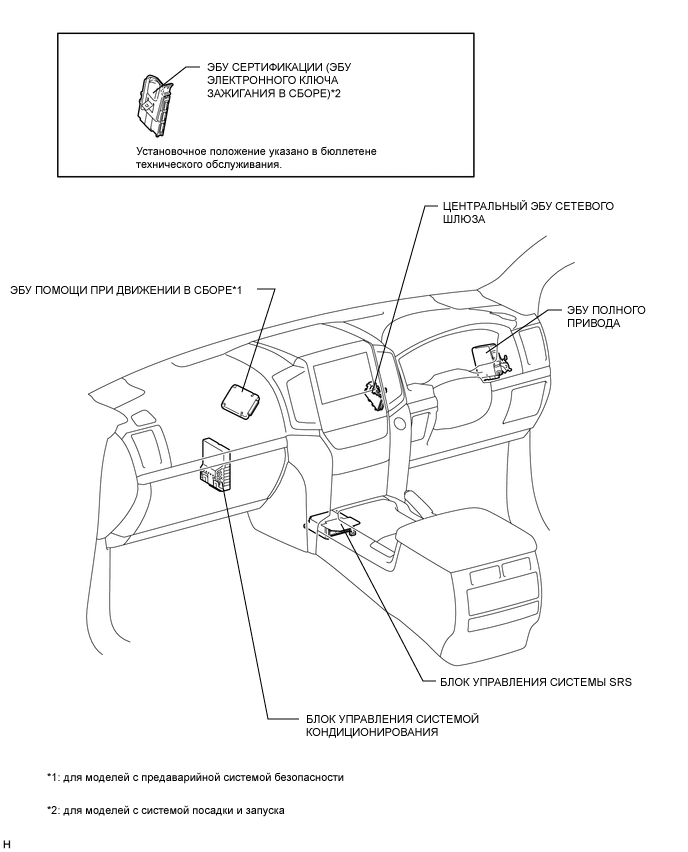 ЭБУ СЕРТИФИКАЦИИ (ЭБУ ЭЛЕКТРОННОГО КЛЮЧА ЗАЖИГАНИЯ В СБОРЕ)*2

Установочное положение указано в бюллетене технического обслуживания.

ЦЕНТРАЛЬНЫЙ ЭБУ СЕТЕВОГО ШЛЮЗА

ЭБУ ПОМОЩИ ПРИ ДВИЖЕНИИ В СБОРЕ*1

ЭБУ ПОЛНОГО ПРИВОДА

БЛОК УПРАВЛЕНИЯ СИСТЕМЫ SRS

БЛОК УПРАВЛЕНИЯ СИСТЕМОЙ КОНДИЦИОНИРОВАНИЯ

*1: для моделей с предаварийной системой безопасности

*2: для моделей с системой посадки и запуска

H