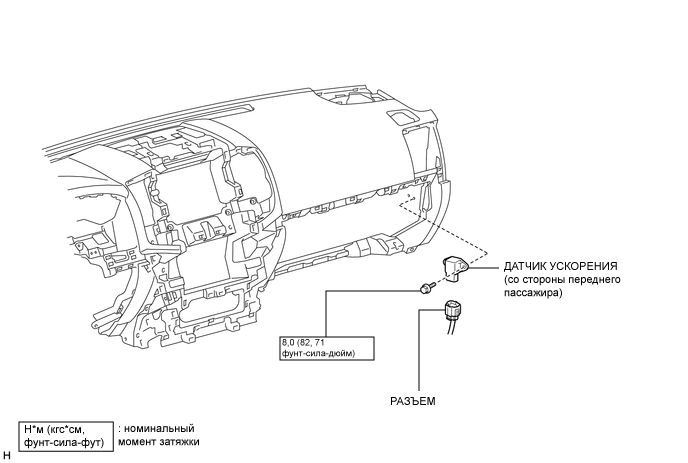 ДАТЧИК УСКОРЕНИЯ
(со стороны переднего пассажира)

8,0 (82, 71
фунт-сила-дюйм)

РАЗЪЕМ

Н*м (кгс*см, фунт-сила-фут)

: номинальный момент затяжки

H