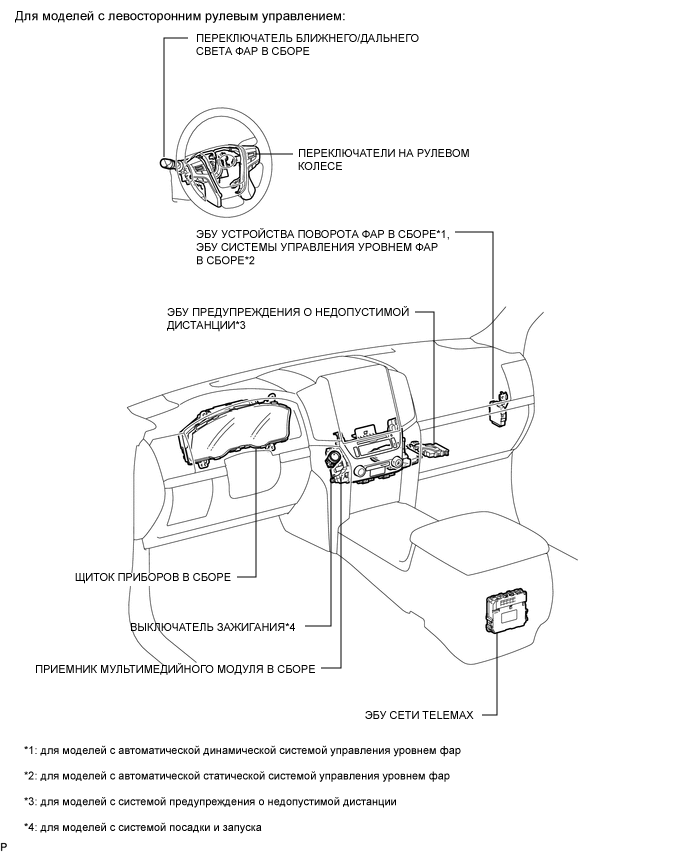 Для моделей с левосторонним рулевым управлением:

ПЕРЕКЛЮЧАТЕЛЬ БЛИЖНЕГО/ДАЛЬНЕГО СВЕТА ФАР В СБОРЕ

ПЕРЕКЛЮЧАТЕЛИ НА РУЛЕВОМ КОЛЕСЕ

ЭБУ УСТРОЙСТВА ПОВОРОТА ФАР В СБОРЕ*1, ЭБУ СИСТЕМЫ УПРАВЛЕНИЯ УРОВНЕМ ФАР В СБОРЕ*2

ЭБУ ПРЕДУПРЕЖДЕНИЯ О НЕДОПУСТИМОЙ ДИСТАНЦИИ*3

ЩИТОК ПРИБОРОВ В СБОРЕ

ВЫКЛЮЧАТЕЛЬ ЗАЖИГАНИЯ*4

ПРИЕМНИК МУЛЬТИМЕДИЙНОГО МОДУЛЯ В СБОРЕ

ЭБУ СЕТИ TELEMAX

*1: для моделей с автоматической динамической системой управления уровнем фар

*2: для моделей с автоматической статической системой управления уровнем фар

*3: для моделей с системой предупреждения о недопустимой дистанции

*4: для моделей с системой посадки и запуска

P