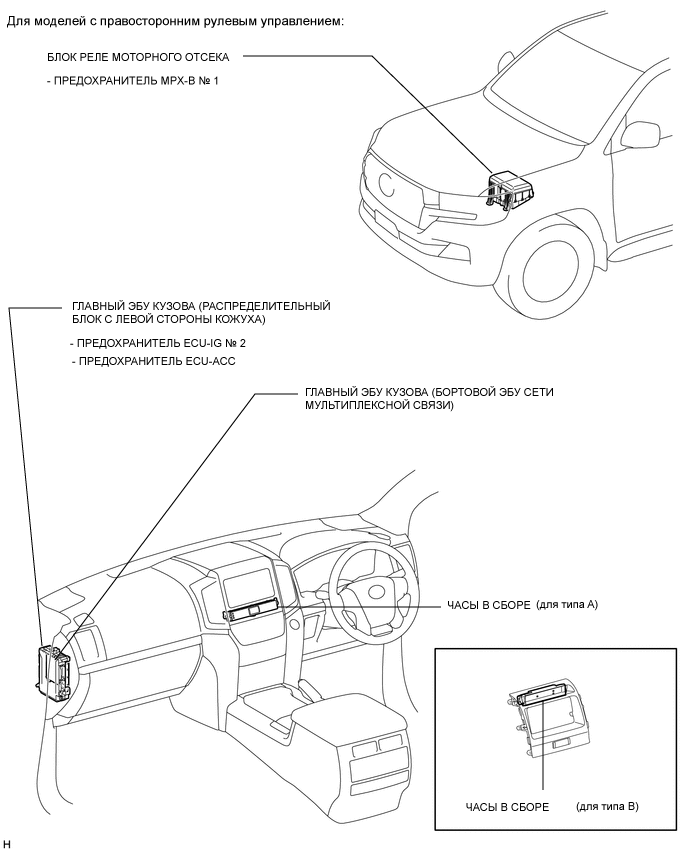 Для моделей с правосторонним рулевым управлением:

БЛОК РЕЛЕ МОТОРНОГО ОТСЕКА

- ПРЕДОХРАНИТЕЛЬ MPX-B № 1

ГЛАВНЫЙ ЭБУ КУЗОВА (РАСПРЕДЕЛИТЕЛЬНЫЙ БЛОК С ЛЕВОЙ СТОРОНЫ КОЖУХА)

- ПРЕДОХРАНИТЕЛЬ ECU-IG № 2

- ПРЕДОХРАНИТЕЛЬ ECU-ACC

ГЛАВНЫЙ ЭБУ КУЗОВА (БОРТОВОЙ ЭБУ СЕТИ МУЛЬТИПЛЕКСНОЙ СВЯЗИ)

ЧАСЫ В СБОРЕ (для типа A)

ЧАСЫ В СБОРЕ (для типа B)

H