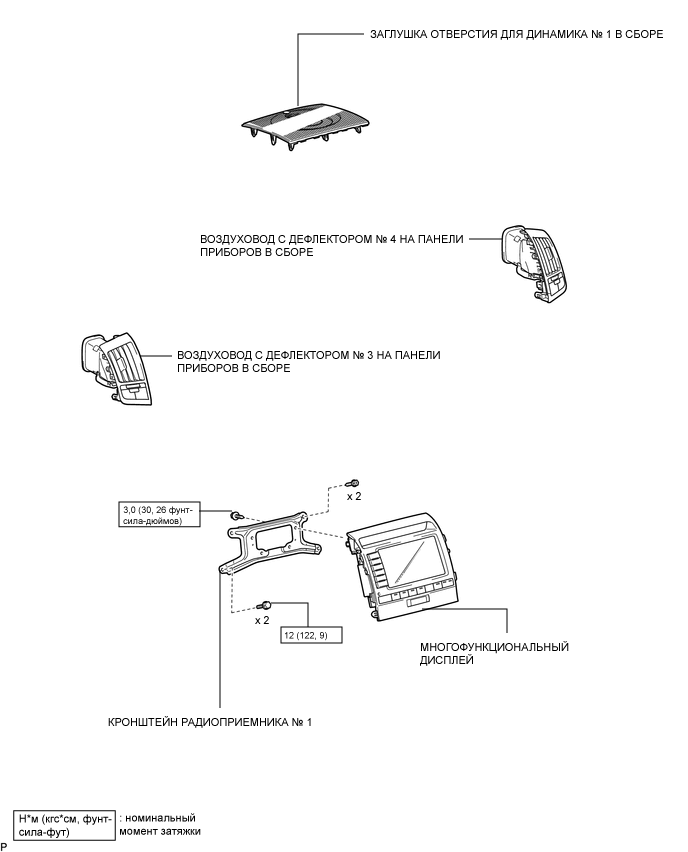 ЗАГЛУШКА ОТВЕРСТИЯ ДЛЯ ДИНАМИКА № 1 В СБОРЕ

ВОЗДУХОВОД С ДЕФЛЕКТОРОМ № 4 НА ПАНЕЛИ ПРИБОРОВ В СБОРЕ

ВОЗДУХОВОД С ДЕФЛЕКТОРОМ № 3 НА ПАНЕЛИ ПРИБОРОВ В СБОРЕ

x 2

3,0 (30, 26 фунт-сила-дюймов)

x 2

12 (122, 9)

МНОГОФУНКЦИОНАЛЬНЫЙ ДИСПЛЕЙ

КРОНШТЕЙН РАДИОПРИЕМНИКА № 1

Н*м (кгс*см, фунт-сила-фут) : номинальный момент затяжки

P