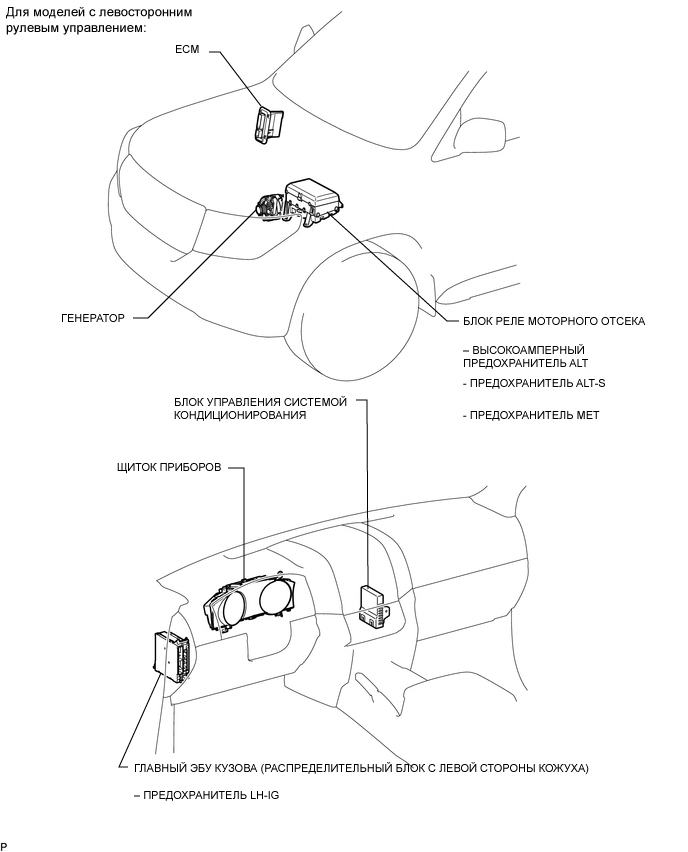 Для моделей с левосторонним рулевым управлением:

ECM

ГЕНЕРАТОР

БЛОК РЕЛЕ МОТОРНОГО ОТСЕКА

– ВЫСОКОАМПЕРНЫЙ ПРЕДОХРАНИТЕЛЬ ALT

- ПРЕДОХРАНИТЕЛЬ ALT-S

- ПРЕДОХРАНИТЕЛЬ MET

БЛОК УПРАВЛЕНИЯ СИСТЕМОЙ КОНДИЦИОНИРОВАНИЯ

ЩИТОК ПРИБОРОВ

ГЛАВНЫЙ ЭБУ КУЗОВА (РАСПРЕДЕЛИТЕЛЬНЫЙ БЛОК С ЛЕВОЙ СТОРОНЫ КОЖУХА)

– ПРЕДОХРАНИТЕЛЬ LH-IG

P