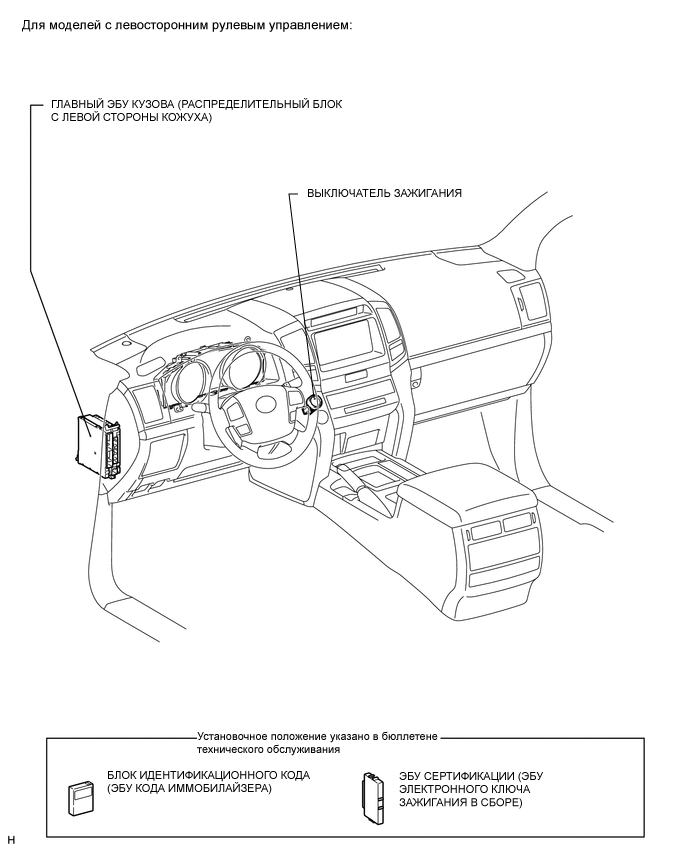 Для моделей с левосторонним рулевым управлением:

ГЛАВНЫЙ ЭБУ КУЗОВА (РАСПРЕДЕЛИТЕЛЬНЫЙ БЛОК С ЛЕВОЙ СТОРОНЫ КОЖУХА)

ВЫКЛЮЧАТЕЛЬ ЗАЖИГАНИЯ

Установочное положение указано в бюллетене технического обслуживания

БЛОК ИДЕНТИФИКАЦИОННОГО КОДА (ЭБУ КОДА ИММОБИЛАЙЗЕРА)

ЭБУ СЕРТИФИКАЦИИ (ЭБУ ЭЛЕКТРОННОГО КЛЮЧА ЗАЖИГАНИЯ В СБОРЕ)

H