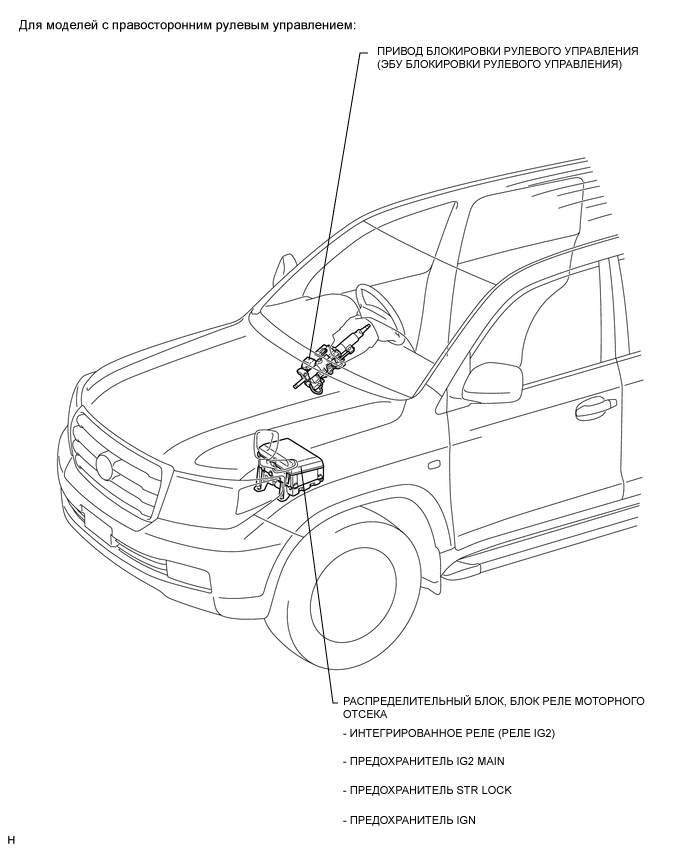 Для моделей с правосторонним рулевым управлением:

ПРИВОД БЛОКИРОВКИ РУЛЕВОГО УПРАВЛЕНИЯ (ЭБУ БЛОКИРОВКИ РУЛЕВОГО УПРАВЛЕНИЯ)

РАСПРЕДЕЛИТЕЛЬНЫЙ БЛОК, БЛОК РЕЛЕ МОТОРНОГО ОТСЕКА

- ИНТЕГРИРОВАННОЕ РЕЛЕ (РЕЛЕ IG2)

- ПРЕДОХРАНИТЕЛЬ IG2 MAIN

- ПРЕДОХРАНИТЕЛЬ STR LOCK

- ПРЕДОХРАНИТЕЛЬ IGN

H