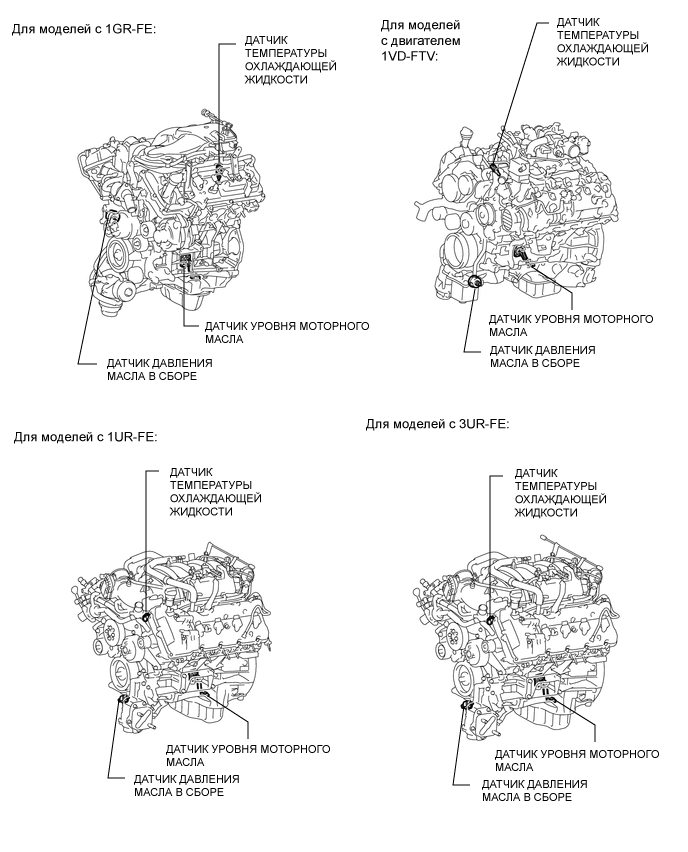 Для моделей с 1GR-FE:

ДАТЧИК ТЕМПЕРАТУРЫ ОХЛАЖДАЮЩЕЙ ЖИДКОСТИ

ДАТЧИК УРОВНЯ МОТОРНОГО МАСЛА

ДАТЧИК ДАВЛЕНИЯ МАСЛА В СБОРЕ

Для моделей с двигателем 1VD-FTV:

ДАТЧИК ТЕМПЕРАТУРЫ ОХЛАЖДАЮЩЕЙ ЖИДКОСТИ

ДАТЧИК УРОВНЯ МОТОРНОГО МАСЛА

ДАТЧИК ДАВЛЕНИЯ МАСЛА В СБОРЕ

Для моделей с 1UR-FE:

ДАТЧИК ТЕМПЕРАТУРЫ ОХЛАЖДАЮЩЕЙ ЖИДКОСТИ

ДАТЧИК УРОВНЯ МОТОРНОГО МАСЛА

ДАТЧИК ДАВЛЕНИЯ МАСЛА В СБОРЕ

Для моделей с 3UR-FE:

ДАТЧИК ТЕМПЕРАТУРЫ ОХЛАЖДАЮЩЕЙ ЖИДКОСТИ

ДАТЧИК УРОВНЯ МОТОРНОГО МАСЛА

ДАТЧИК ДАВЛЕНИЯ МАСЛА В СБОРЕ