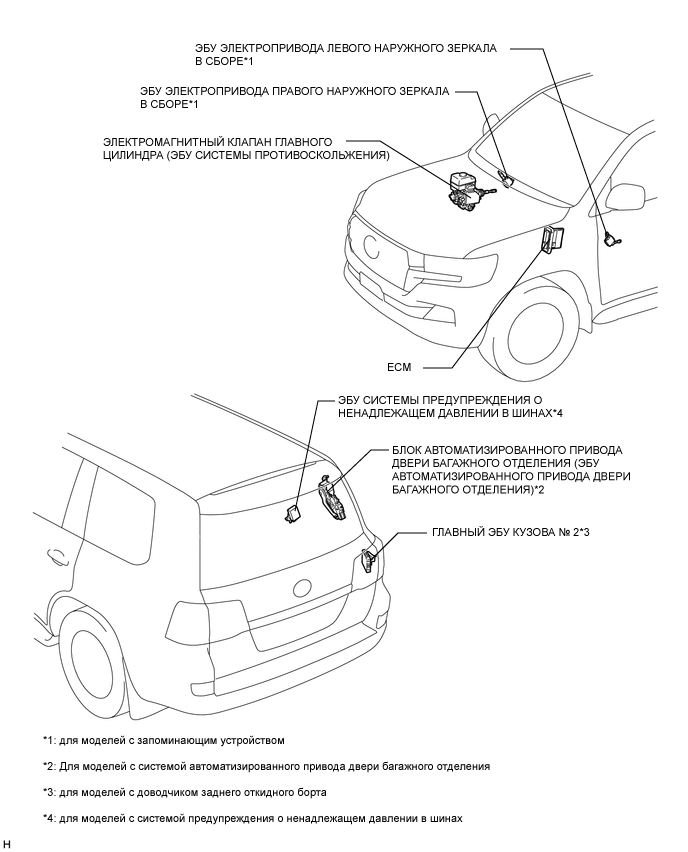 ЭБУ ЭЛЕКТРОПРИВОДА ЛЕВОГО НАРУЖНОГО ЗЕРКАЛА В СБОРЕ*1

ЭБУ ЭЛЕКТРОПРИВОДА ПРАВОГО НАРУЖНОГО ЗЕРКАЛА В СБОРЕ*1

ЭЛЕКТРОМАГНИТНЫЙ КЛАПАН ГЛАВНОГО ЦИЛИНДРА (ЭБУ СИСТЕМЫ ПРОТИВОСКОЛЬЖЕНИЯ)

ECM

ЭБУ СИСТЕМЫ ПРЕДУПРЕЖДЕНИЯ О НЕНАДЛЕЖАЩЕМ ДАВЛЕНИИ В ШИНАХ*4

БЛОК АВТОМАТИЗИРОВАННОГО ПРИВОДА ДВЕРИ БАГАЖНОГО ОТДЕЛЕНИЯ (ЭБУ АВТОМАТИЗИРОВАННОГО ПРИВОДА ДВЕРИ БАГАЖНОГО ОТДЕЛЕНИЯ)*2

ГЛАВНЫЙ ЭБУ КУЗОВА № 2*3

*1: для моделей с запоминающим устройством

*2: Для моделей с системой автоматизированного привода двери багажного отделения

*3: для моделей с доводчиком заднего откидного борта

*4: для моделей с системой предупреждения о ненадлежащем давлении в шинах

H