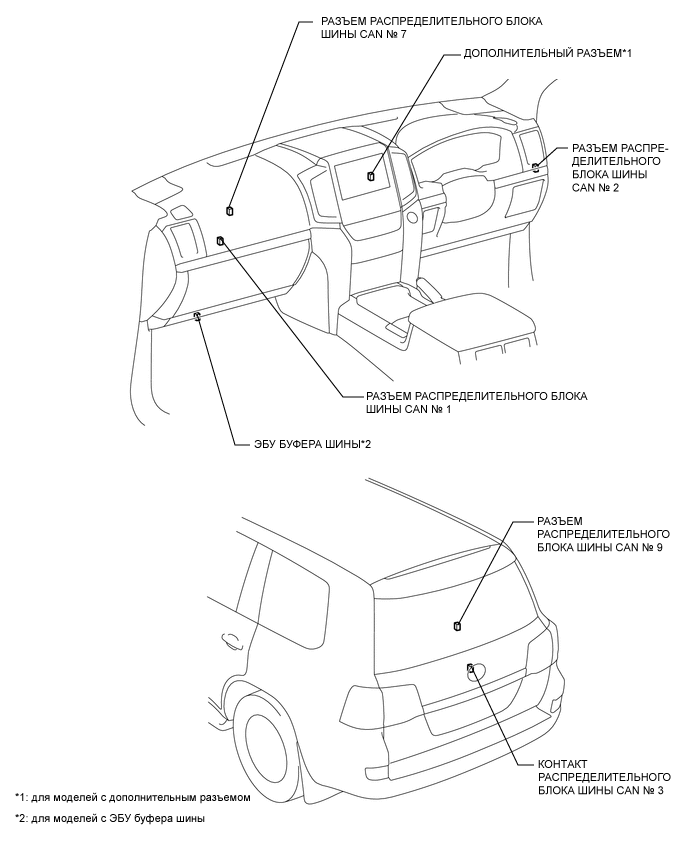 РАЗЪЕМ РАСПРЕДЕЛИТЕЛЬНОГО БЛОКА ШИНЫ CAN № 7

ДОПОЛНИТЕЛЬНЫЙ РАЗЪЕМ*1

РАЗЪЕМ РАСПРЕДЕЛИТЕЛЬНОГО БЛОКА ШИНЫ CAN № 2

РАЗЪЕМ РАСПРЕДЕЛИТЕЛЬНОГО БЛОКА ШИНЫ CAN № 1

ЭБУ БУФЕРА ШИНЫ*2

РАЗЪЕМ РАСПРЕДЕЛИТЕЛЬНОГО БЛОКА ШИНЫ CAN № 9

КОНТАКТ РАСПРЕДЕЛИТЕЛЬНОГО БЛОКА ШИНЫ CAN № 3

*1: для моделей с дополнительным разъемом

*2: для моделей с ЭБУ буфера шины