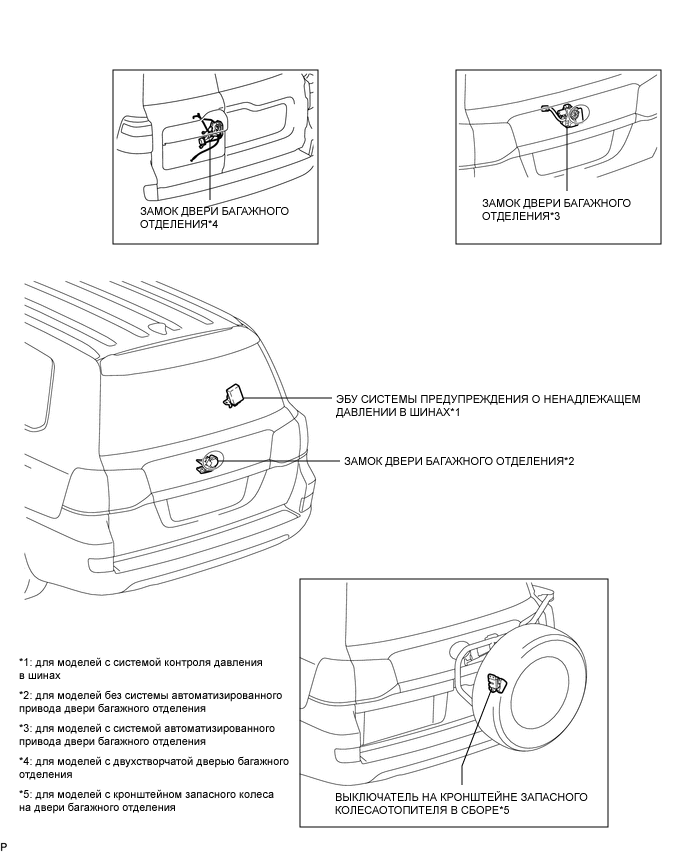 ЗАМОК ДВЕРИ БАГАЖНОГО ОТДЕЛЕНИЯ*4

ЗАМОК ДВЕРИ БАГАЖНОГО ОТДЕЛЕНИЯ*3

ЭБУ СИСТЕМЫ ПРЕДУПРЕЖДЕНИЯ О НЕНАДЛЕЖАЩЕМ ДАВЛЕНИИ В ШИНАХ*1

ЗАМОК ДВЕРИ БАГАЖНОГО ОТДЕЛЕНИЯ*2

*1: для моделей с системой контроля давления в шинах

*2: для моделей без системы автоматизированного привода двери багажного отделения

*3: для моделей с системой автоматизированного привода двери багажного отделения

*4: для моделей с двухстворчатой дверью багажного отделения

*5: для моделей с кронштейном запасного колеса на двери багажного отделения

ВЫКЛЮЧАТЕЛЬ НА КРОНШТЕЙНЕ ЗАПАСНОГО КОЛЕСАОТОПИТЕЛЯ В СБОРЕ*5

P