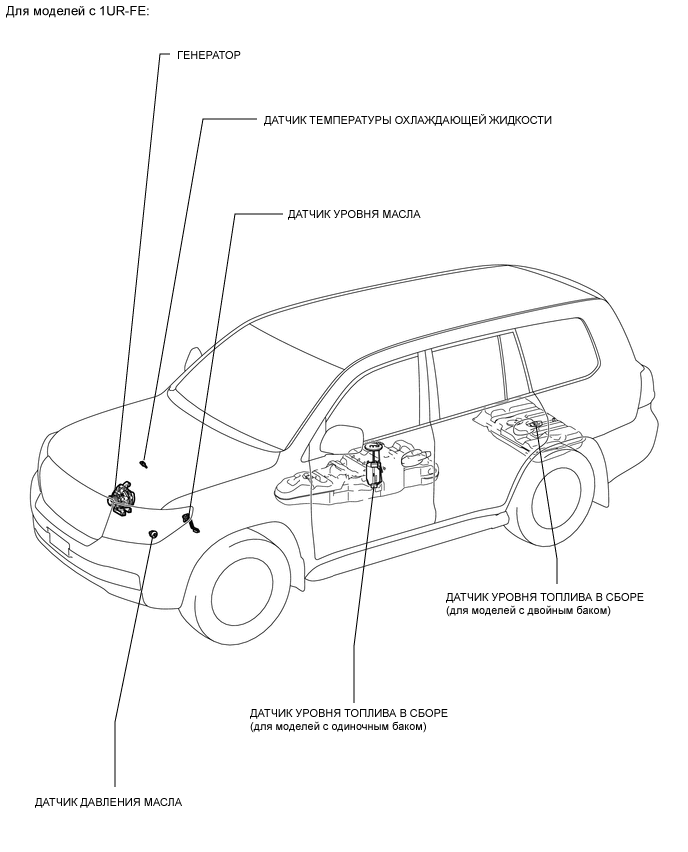 Для моделей с 1UR-FE:

ГЕНЕРАТОР

ДАТЧИК ТЕМПЕРАТУРЫ ОХЛАЖДАЮЩЕЙ ЖИДКОСТИ

ДАТЧИК УРОВНЯ МАСЛА

ДАТЧИК УРОВНЯ ТОПЛИВА В СБОРЕ
(для моделей с двойным баком)

ДАТЧИК УРОВНЯ ТОПЛИВА В СБОРЕ
(для моделей с одиночным баком)

ДАТЧИК ДАВЛЕНИЯ МАСЛА