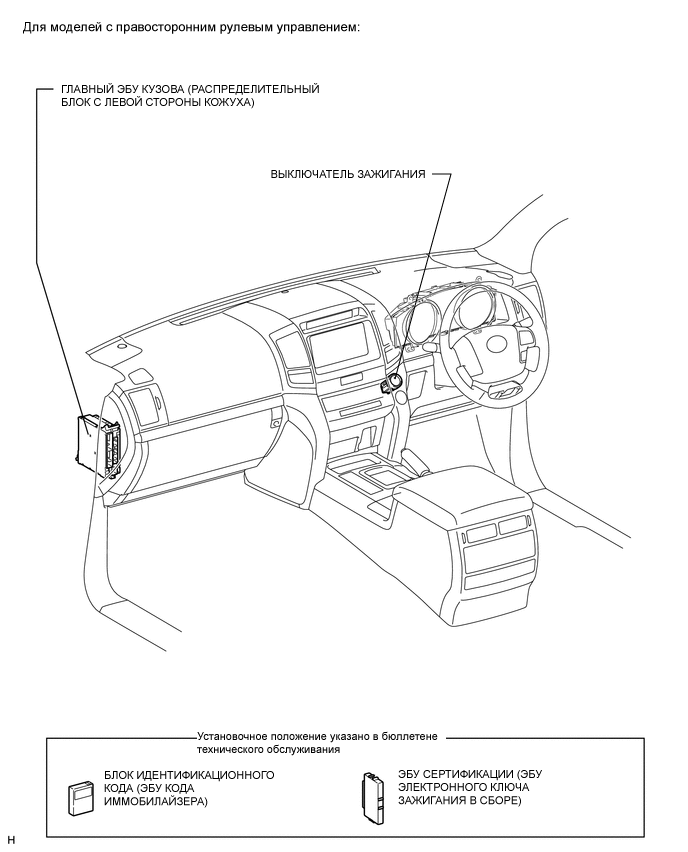 Для моделей с правосторонним рулевым управлением:

ГЛАВНЫЙ ЭБУ КУЗОВА (РАСПРЕДЕЛИТЕЛЬНЫЙ БЛОК С ЛЕВОЙ СТОРОНЫ КОЖУХА)

ВЫКЛЮЧАТЕЛЬ ЗАЖИГАНИЯ

Установочное положение указано в бюллетене технического обслуживания

БЛОК ИДЕНТИФИКАЦИОННОГО КОДА (ЭБУ КОДА ИММОБИЛАЙЗЕРА)

ЭБУ СЕРТИФИКАЦИИ (ЭБУ ЭЛЕКТРОННОГО КЛЮЧА ЗАЖИГАНИЯ В СБОРЕ)

H