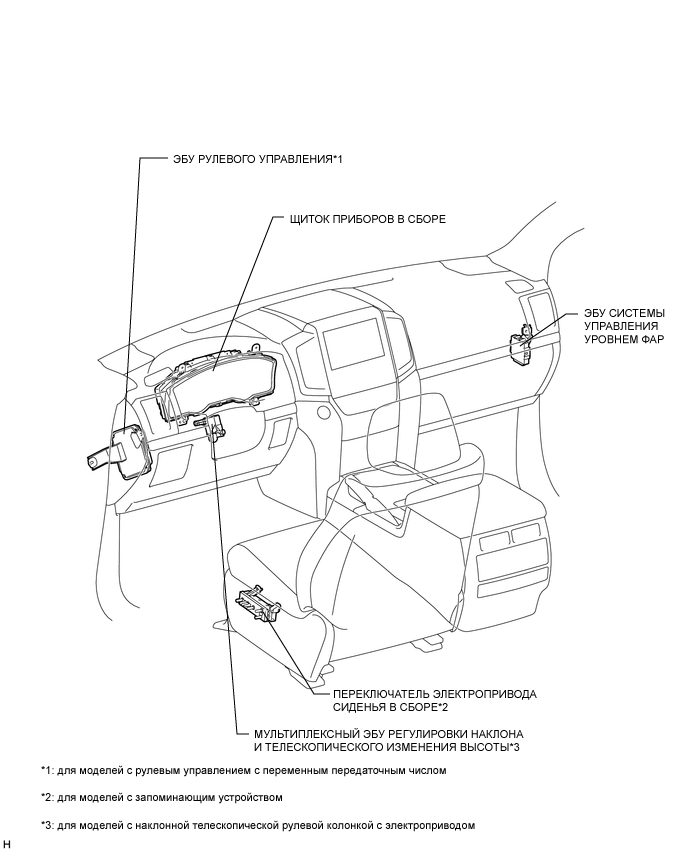 ЭБУ РУЛЕВОГО УПРАВЛЕНИЯ*1

ЩИТОК ПРИБОРОВ В СБОРЕ

ЭБУ СИСТЕМЫ УПРАВЛЕНИЯ УРОВНЕМ ФАР

ПЕРЕКЛЮЧАТЕЛЬ ЭЛЕКТРОПРИВОДА СИДЕНЬЯ В СБОРЕ*2

МУЛЬТИПЛЕКСНЫЙ ЭБУ РЕГУЛИРОВКИ НАКЛОНА И ТЕЛЕСКОПИЧЕСКОГО ИЗМЕНЕНИЯ ВЫСОТЫ*3

*1: для моделей с рулевым управлением с переменным передаточным числом

*2: для моделей с запоминающим устройством

*3: для моделей с наклонной телескопической рулевой колонкой с электроприводом

H