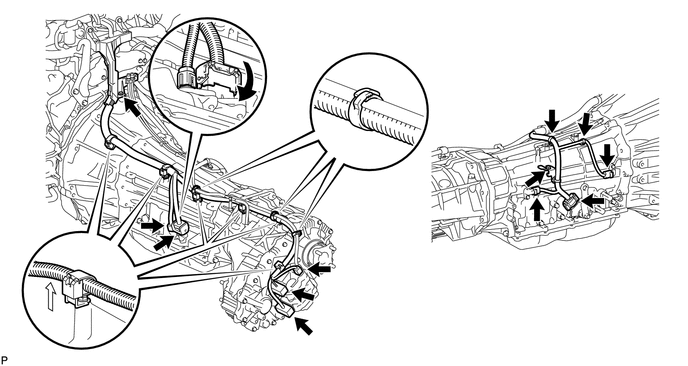 P