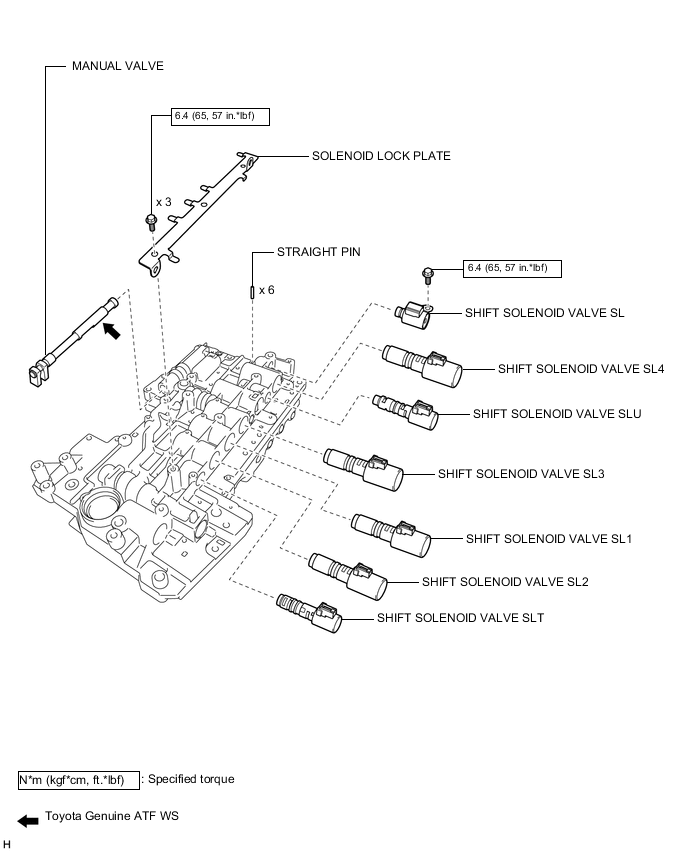 MANUAL VALVE

6.4 (65, 57 in.*lbf)

SOLENOID LOCK PLATE

x 3

STRAIGHT PIN

x 6

6.4 (65, 57 in.*lbf)

SHIFT SOLENOID VALVE SL

SHIFT SOLENOID VALVE SL4

SHIFT SOLENOID VALVE SLU

SHIFT SOLENOID VALVE SL3

SHIFT SOLENOID VALVE SL1

SHIFT SOLENOID VALVE SL2

SHIFT SOLENOID VALVE SLT

N*m (kgf*cm, ft.*lbf) : Specified torque

Toyota Genuine ATF WS

H