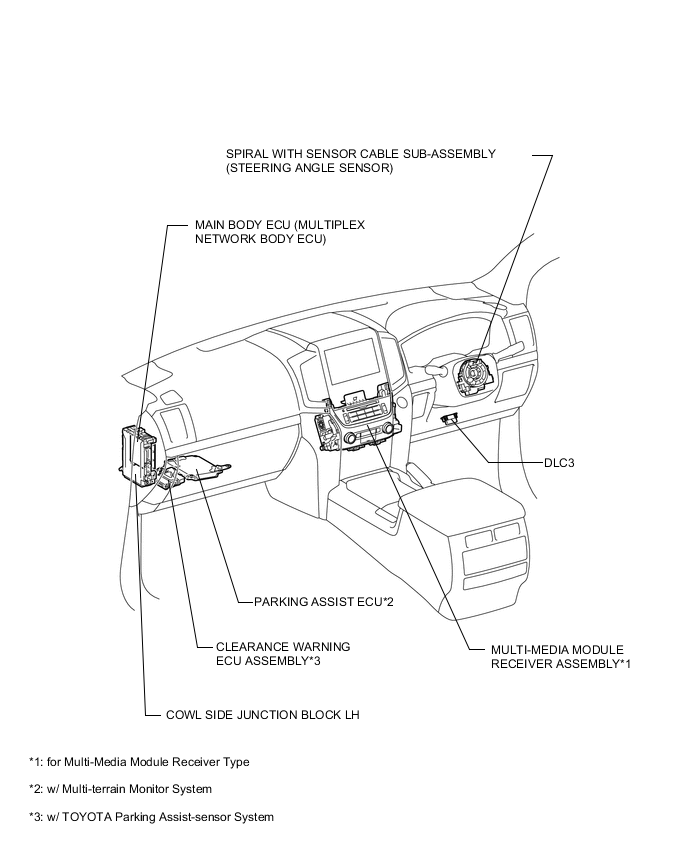 SPIRAL WITH SENSOR CABLE SUB-ASSEMBLY (STEERING ANGLE SENSOR)

MAIN BODY ECU (MULTIPLEX NETWORK BODY ECU)

DLC3

PARKING ASSIST ECU*2

CLEARANCE WARNING ECU ASSEMBLY*3

MULTI-MEDIA MODULE RECEIVER ASSEMBLY*1

COWL SIDE JUNCTION BLOCK LH

*1: for Multi-Media Module Receiver Type

*2: w/ Multi-terrain Monitor System

*3: w/ TOYOTA Parking Assist-sensor System