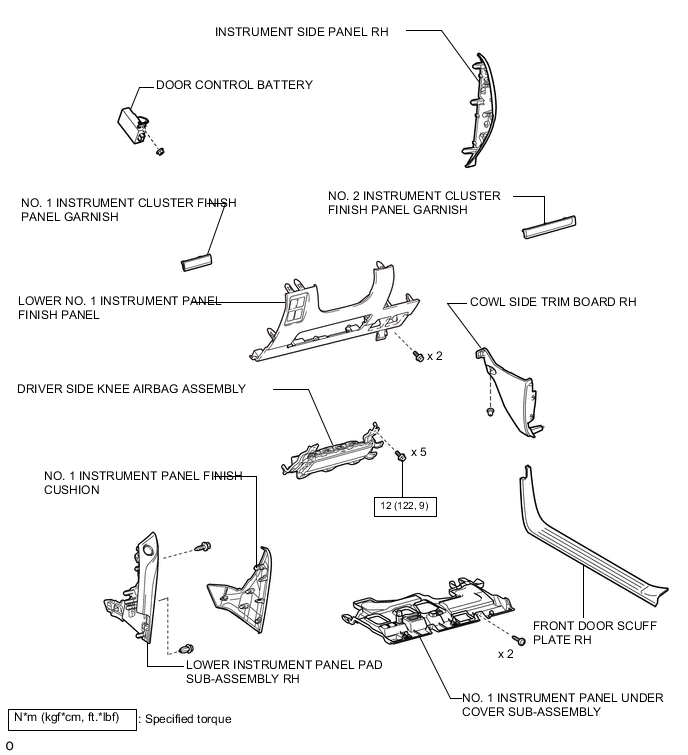 INSTRUMENT SIDE PANEL RH

DOOR CONTROL BATTERY

NO. 1 INSTRUMENT CLUSTER FINISH PANEL GARNISH

NO. 2 INSTRUMENT CLUSTER FINISH PANEL GARNISH

LOWER NO. 1 INSTRUMENT PANEL FINISH PANEL

COWL SIDE TRIM BOARD RH

x 2

DRIVER SIDE KNEE AIRBAG ASSEMBLY

x 5

12 (122, 9)

NO. 1 INSTRUMENT PANEL FINISH CUSHION

FRONT DOOR SCUFF PLATE RH

x 2

LOWER INSTRUMENT PANEL PAD SUB-ASSEMBLY RH

NO. 1 INSTRUMENT PANEL UNDER COVER SUB-ASSEMBLY

N*m (kgf*cm, ft.*lbf) : Specified torque

0