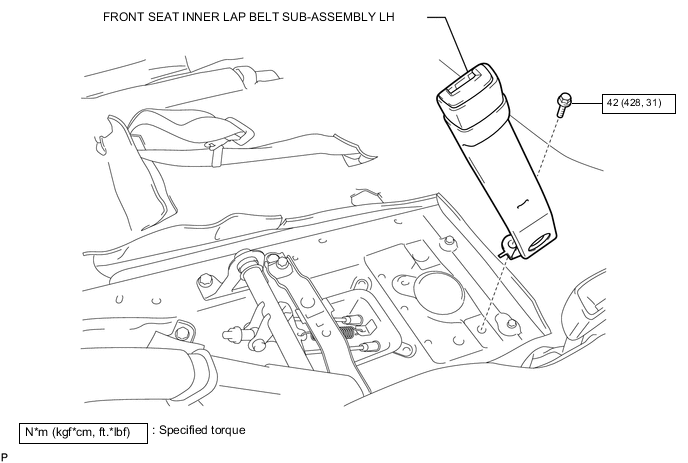 FRONT SEAT INNER LAP BELT SUB-ASSEMBLY LH

42 (428, 31)

N*m (kgf*cm, ft.*lbf) : Specified torque

P