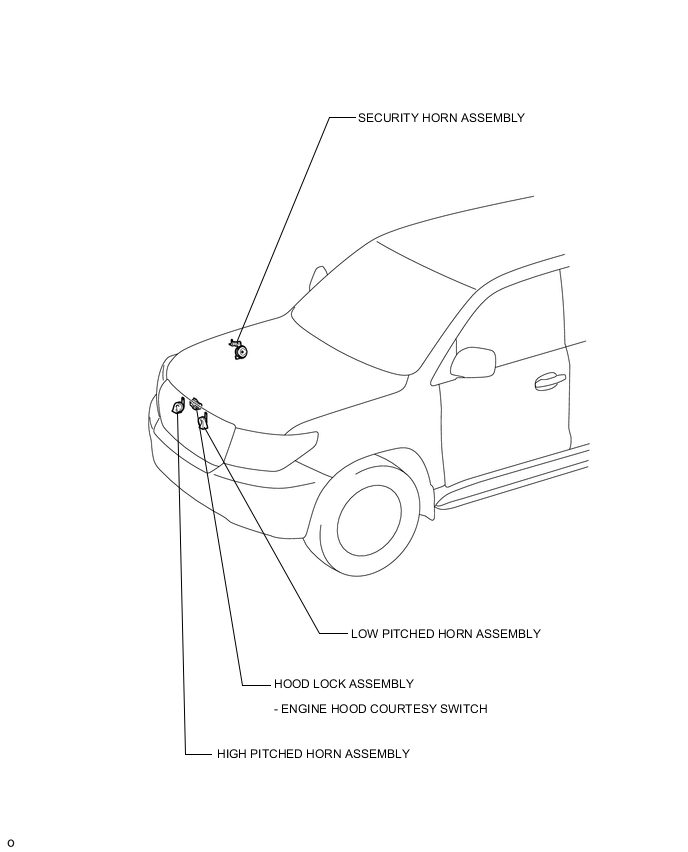 SECURITY HORN ASSEMBLY

LOW PITCHED HORN ASSEMBLY

HOOD LOCK ASSEMBLY

- ENGINE HOOD COURTESY SWITCH

HIGH PITCHED HORN ASSEMBLY

o