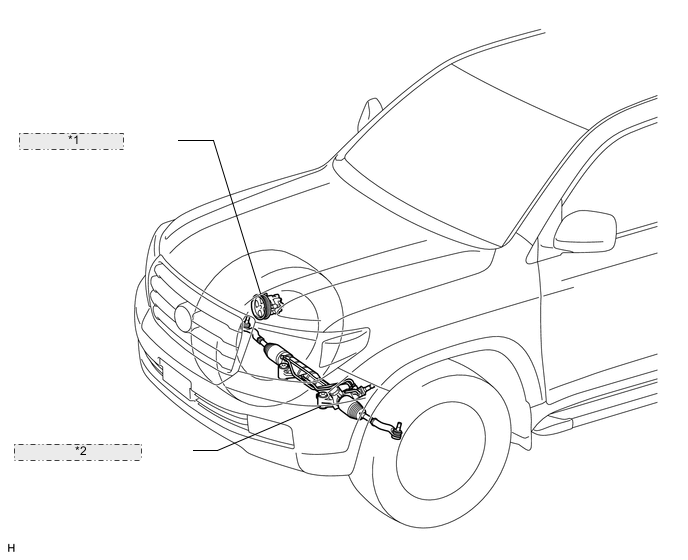 *1

*2

H