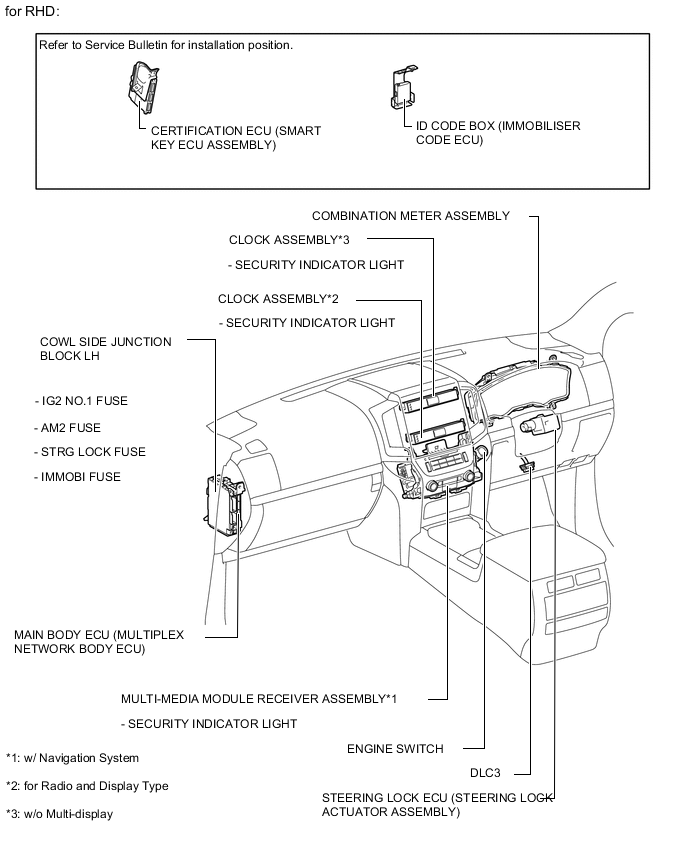 for RHD:

Refer to Service Bulletin for installation position.

CERTIFICATION ECU (SMART KEY ECU ASSEMBLY)

ID CODE BOX (IMMOBILISER CODE ECU)

COMBINATION METER ASSEMBLY

CLOCK ASSEMBLY*3

- SECURITY INDICATOR LIGHT

CLOCK ASSEMBLY*2

- SECURITY INDICATOR LIGHT

COWL SIDE JUNCTION BLOCK LH

- IG2 NO.1 FUSE

- AM2 FUSE

- STRG LOCK FUSE

- IMMOBI FUSE

MAIN BODY ECU (MULTIPLEX NETWORK BODY ECU)

MULTI-MEDIA MODULE RECEIVER ASSEMBLY*1

- SECURITY INDICATOR LIGHT

ENGINE SWITCH

DLC3

STEERING LOCK ECU (STEERING LOCK ACTUATOR ASSEMBLY)

*1: w/ Navigation System

*2: for Radio and Display Type

*3: w/o Multi-display