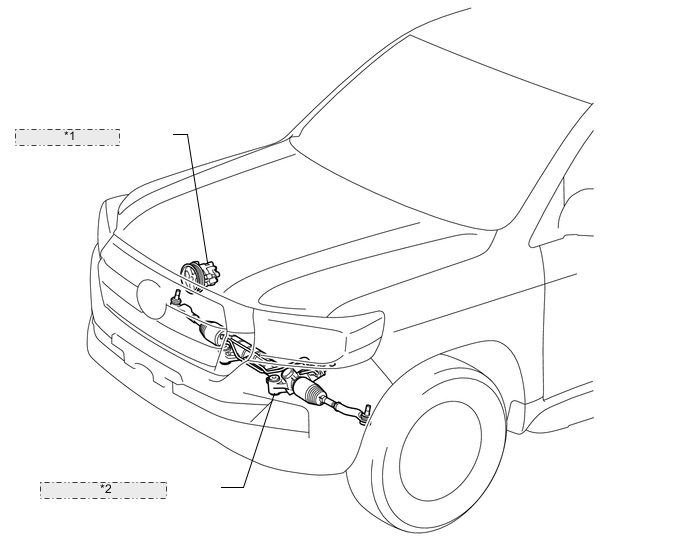 *1

*2