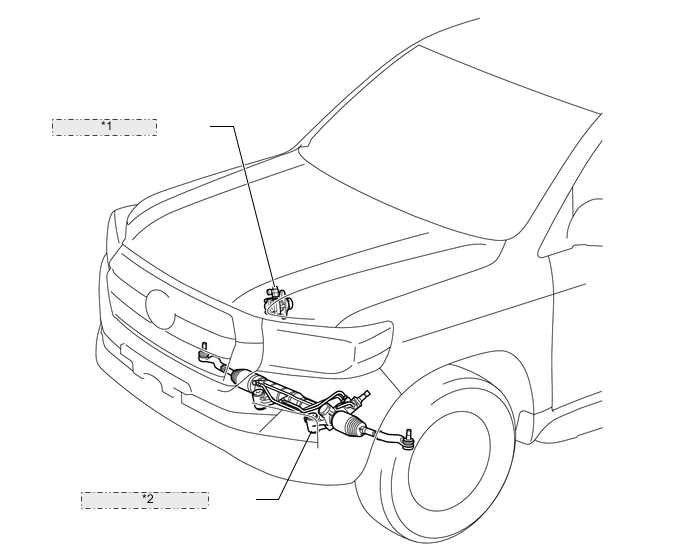 *1

*2