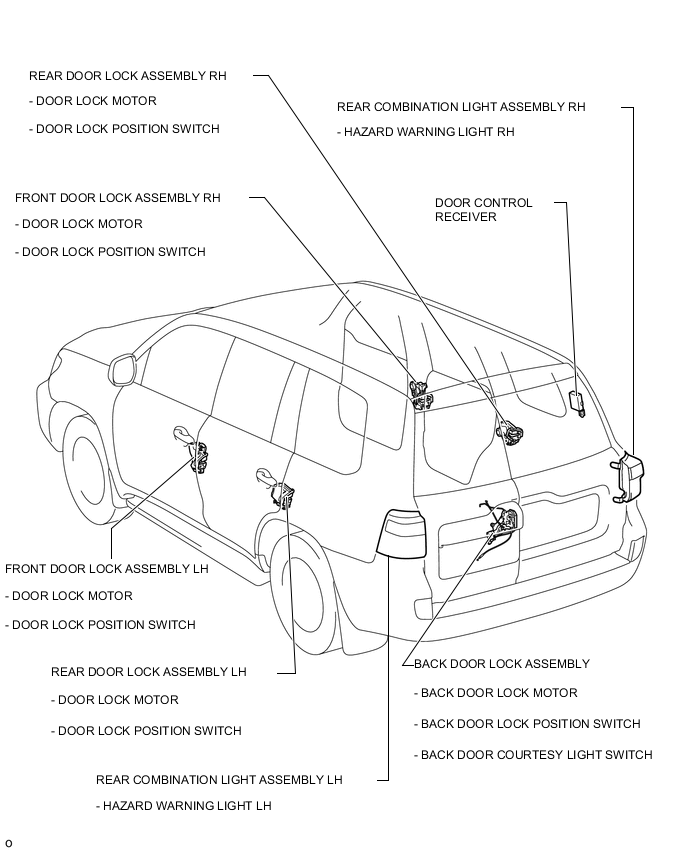 REAR DOOR LOCK ASSEMBLY RH
- DOOR LOCK MOTOR
- DOOR LOCK POSITION SWITCH

REAR COMBINATION LIGHT ASSEMBLY RH
- HAZARD WARNING LIGHT RH

FRONT DOOR LOCK ASSEMBLY RH
- DOOR LOCK MOTOR
- DOOR LOCK POSITION SWITCH

DOOR CONTROL RECEIVER

FRONT DOOR LOCK ASSEMBLY LH
- DOOR LOCK MOTOR
- DOOR LOCK POSITION SWITCH

REAR DOOR LOCK ASSEMBLY LH
- DOOR LOCK MOTOR
- DOOR LOCK POSITION SWITCH

BACK DOOR LOCK ASSEMBLY
- BACK DOOR LOCK MOTOR
- BACK DOOR LOCK POSITION SWITCH
- BACK DOOR COURTESY LIGHT SWITCH

REAR COMBINATION LIGHT ASSEMBLY LH
- HAZARD WARNING LIGHT LH

o