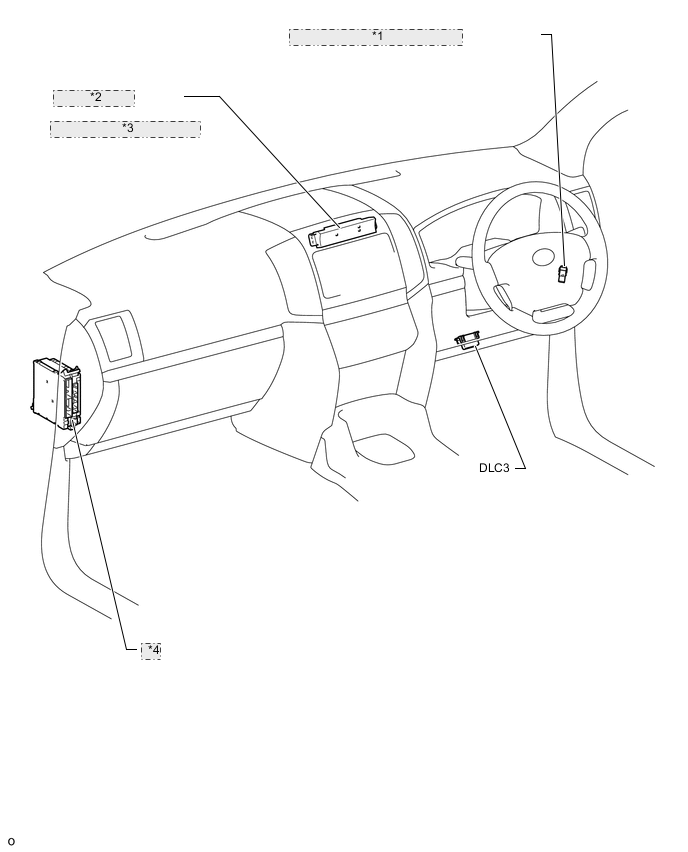 *1

*2

*3

DLC3

*4

o