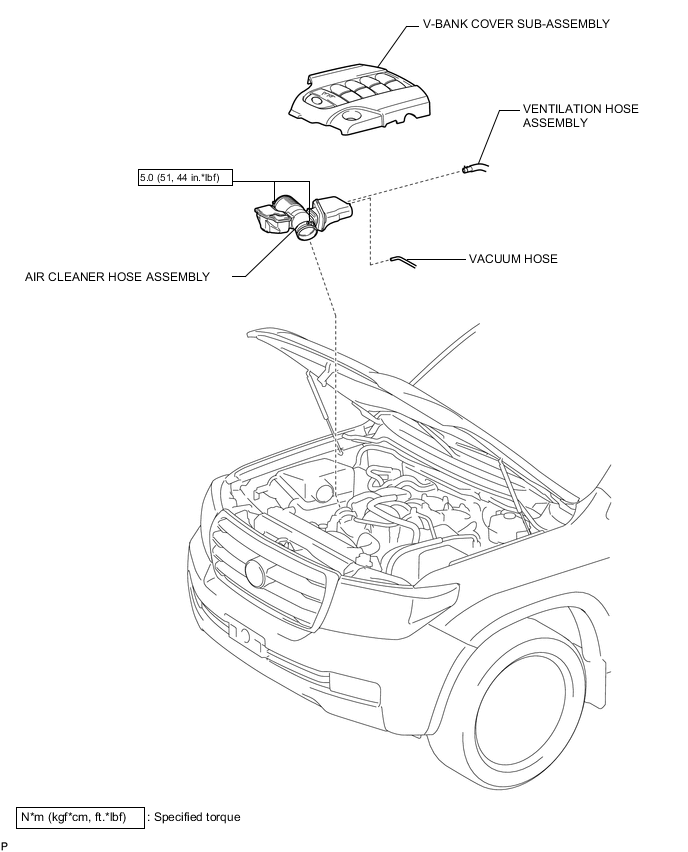 V-BANK COVER SUB-ASSEMBLY

VENTILATION HOSE ASSEMBLY

5.0 (51, 44 in.*lbf)

VACUUM HOSE

AIR CLEANER HOSE ASSEMBLY

N*m (kgf*cm, ft.*lbf) : Specified torque

P