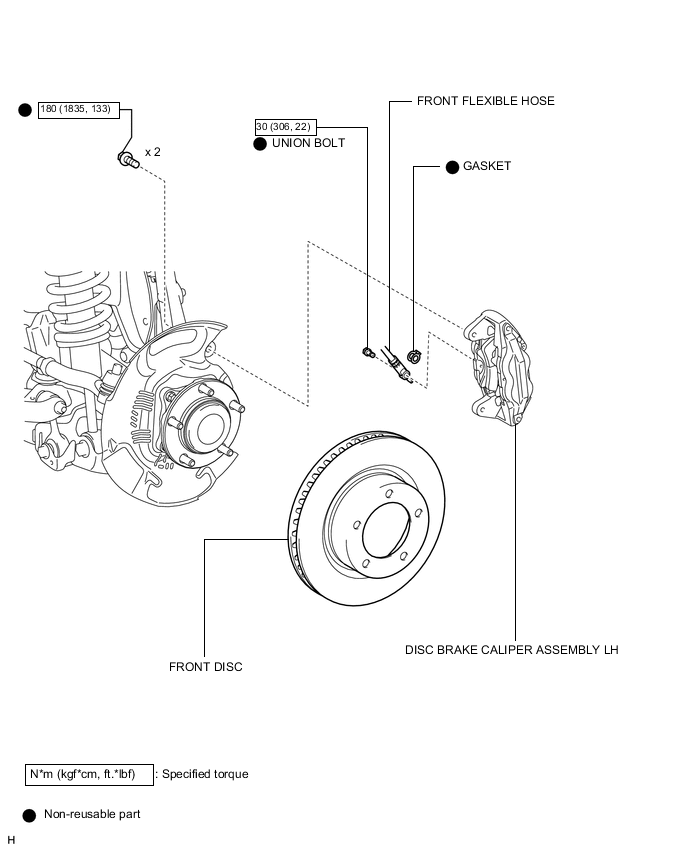 180 (1835, 133)

x 2

30 (306, 22)

UNION BOLT

FRONT FLEXIBLE HOSE

GASKET

FRONT DISC

DISC BRAKE CALIPER ASSEMBLY LH

N*m (kgf*cm, ft.*lbf) : Specified torque

Non-reusable part

H