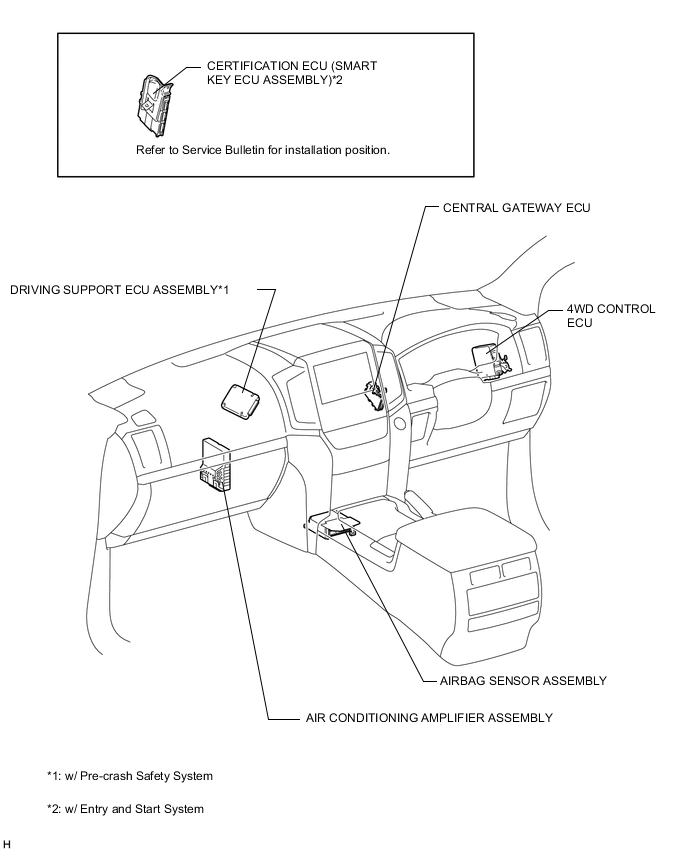 CERTIFICATION ECU (SMART KEY ECU ASSEMBLY)*2

Refer to Service Bulletin for installation position.

CENTRAL GATEWAY ECU

DRIVING SUPPORT ECU ASSEMBLY*1

4WD CONTROL ECU

AIRBAG SENSOR ASSEMBLY

AIR CONDITIONING AMPLIFIER ASSEMBLY

*1: w/ Pre-crash Safety System

*2: w/ Entry and Start System

H