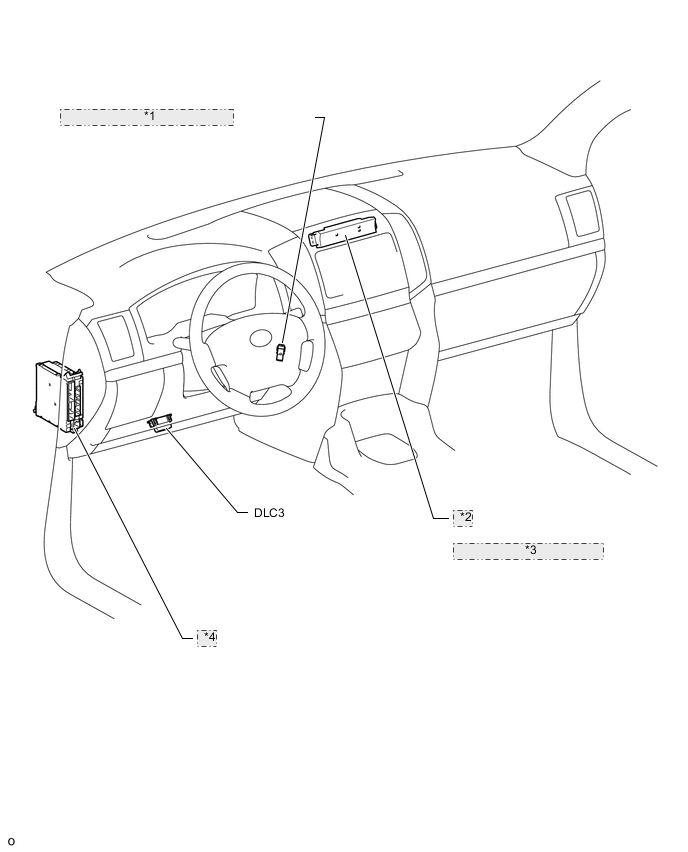 *1

DLC3

*2

*3

*4

o