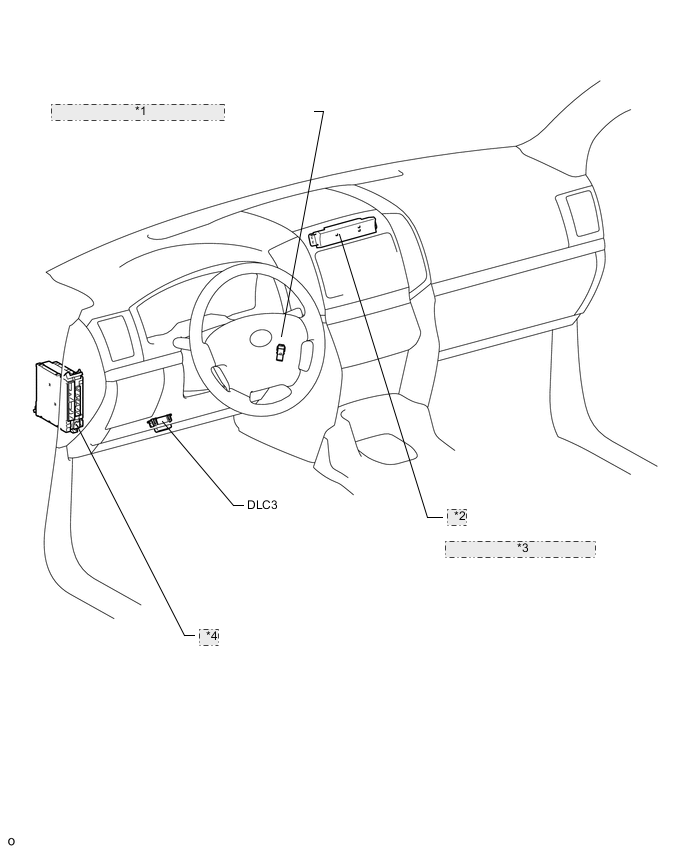 *1

DLC3

*2

*3

*4

o