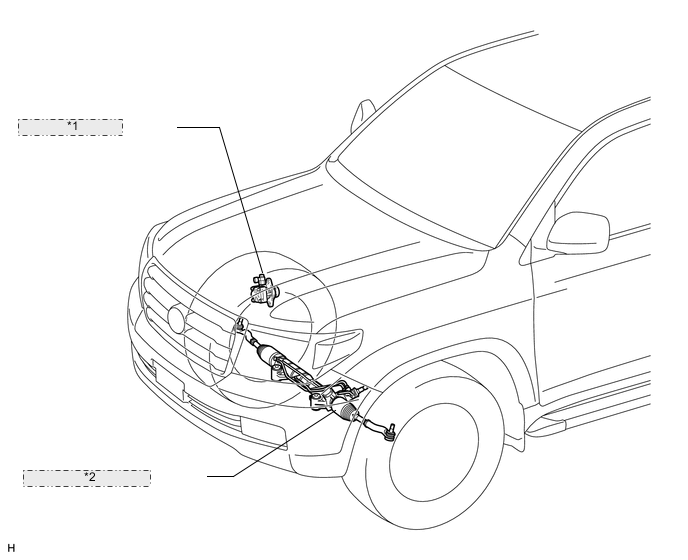 *1

*2

H