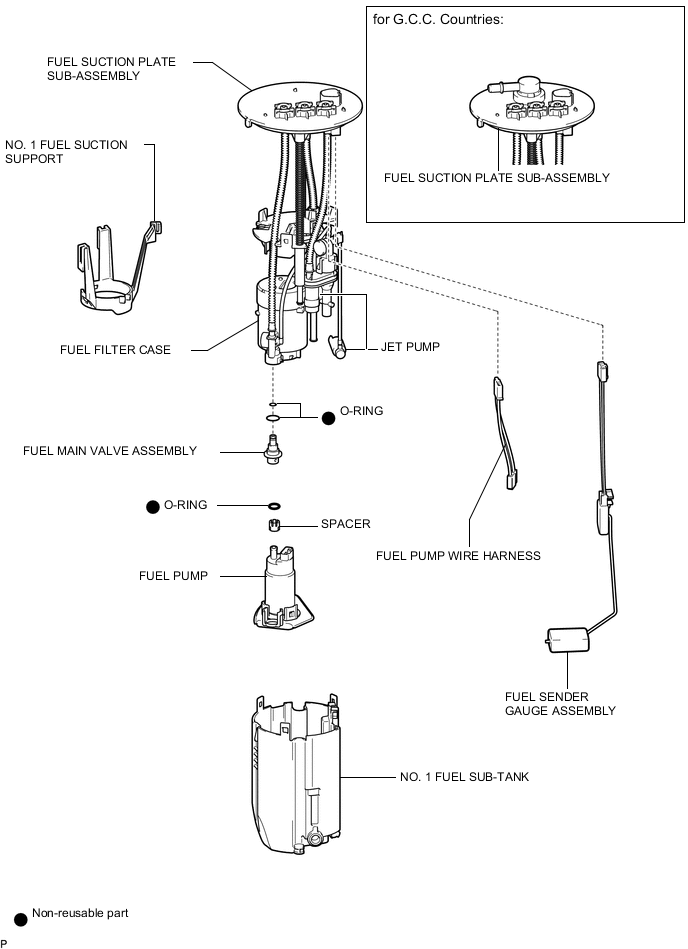 for G.C.C. Countries:

FUEL SUCTION PLATE SUB-ASSEMBLY

FUEL SUCTION PLATE SUB-ASSEMBLY

NO. 1 FUEL SUCTION SUPPORT

FUEL FILTER CASE

JET PUMP

O-RING

FUEL MAIN VALVE ASSEMBLY

O-RING

SPACER

FUEL PUMP

FUEL PUMP WIRE HARNESS

FUEL SENDER GAUGE ASSEMBLY

NO. 1 FUEL SUB-TANK

Non-reusable part

P