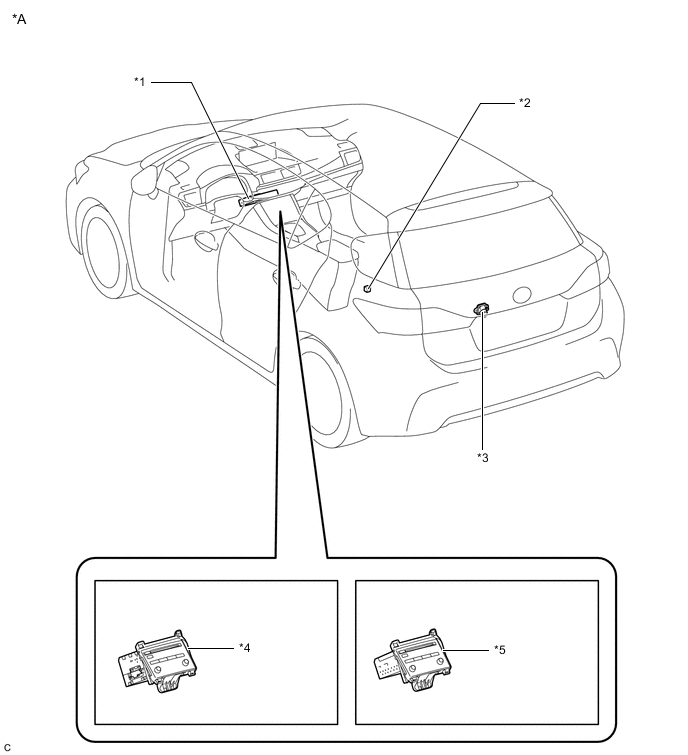 *A

*1

*2

*3

*4

*5

C