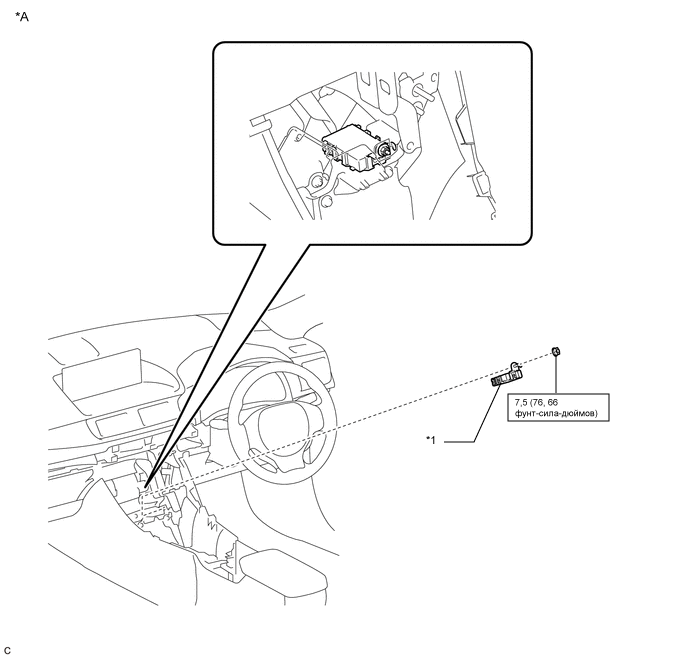 *A

7,5 (76, 66 фунт-сила-дюймов)

*1

C