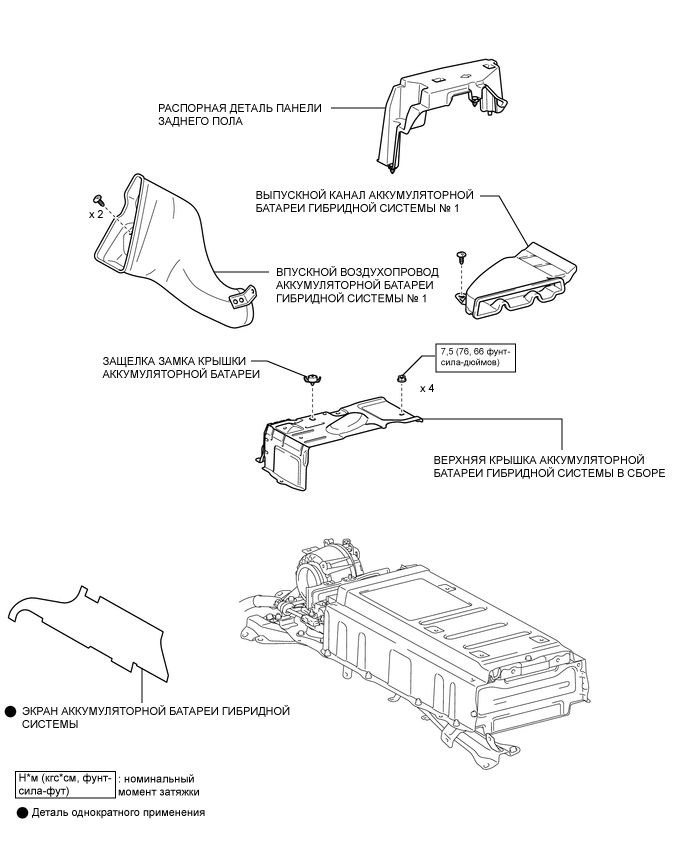 РАСПОРНАЯ ДЕТАЛЬ ПАНЕЛИ ЗАДНЕГО ПОЛА

x 2

ВЫПУСКНОЙ КАНАЛ АККУМУЛЯТОРНОЙ БАТАРЕИ ГИБРИДНОЙ СИСТЕМЫ № 1

ВПУСКНОЙ ВОЗДУХОПРОВОД АККУМУЛЯТОРНОЙ БАТАРЕИ ГИБРИДНОЙ СИСТЕМЫ № 1

ЗАЩЕЛКА ЗАМКА КРЫШКИ АККУМУЛЯТОРНОЙ БАТАРЕИ

7,5 (76, 66 фунт-сила-дюймов)

x 4

ВЕРХНЯЯ КРЫШКА АККУМУЛЯТОРНОЙ БАТАРЕИ ГИБРИДНОЙ СИСТЕМЫ В СБОРЕ

● ЭКРАН АККУМУЛЯТОРНОЙ БАТАРЕИ ГИБРИДНОЙ СИСТЕМЫ

Н*м (кгс*см, фунт-сила-фут) : номинальный момент затяжки

● Деталь однократного применения