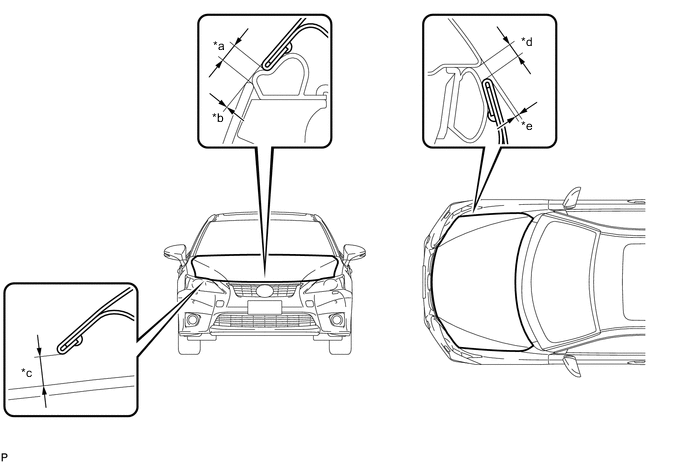 *a
*b
*d
*e
*c
P