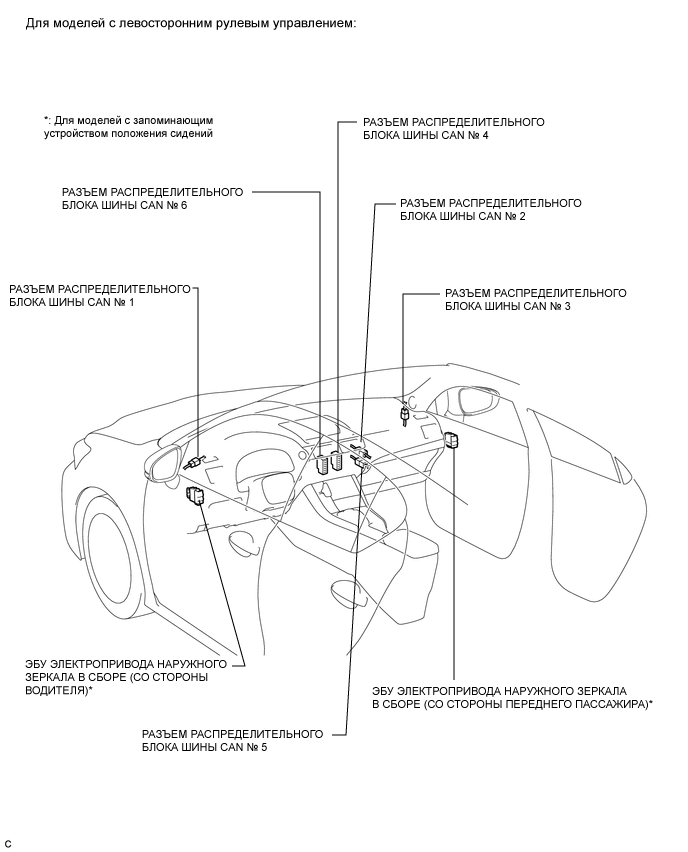 Для моделей с левосторонним рулевым управлением:

*: Для моделей с запоминающим устройством положения сидений

РАЗЪЕМ РАСПРЕДЕЛИТЕЛЬНОГО БЛОКА ШИНЫ CAN № 4

РАЗЪЕМ РАСПРЕДЕЛИТЕЛЬНОГО БЛОКА ШИНЫ CAN № 6

РАЗЪЕМ РАСПРЕДЕЛИТЕЛЬНОГО БЛОКА ШИНЫ CAN № 2

РАЗЪЕМ РАСПРЕДЕЛИТЕЛЬНОГО БЛОКА ШИНЫ CAN № 1

РАЗЪЕМ РАСПРЕДЕЛИТЕЛЬНОГО БЛОКА ШИНЫ CAN № 3

ЭБУ ЭЛЕКТРОПРИВОДА НАРУЖНОГО ЗЕРКАЛА В СБОРЕ (СО СТОРОНЫ ВОДИТЕЛЯ)*

ЭБУ ЭЛЕКТРОПРИВОДА НАРУЖНОГО ЗЕРКАЛА В СБОРЕ (СО СТОРОНЫ ПЕРЕДНЕГО ПАССАЖИРА)*

РАЗЪЕМ РАСПРЕДЕЛИТЕЛЬНОГО БЛОКА ШИНЫ CAN № 5

C